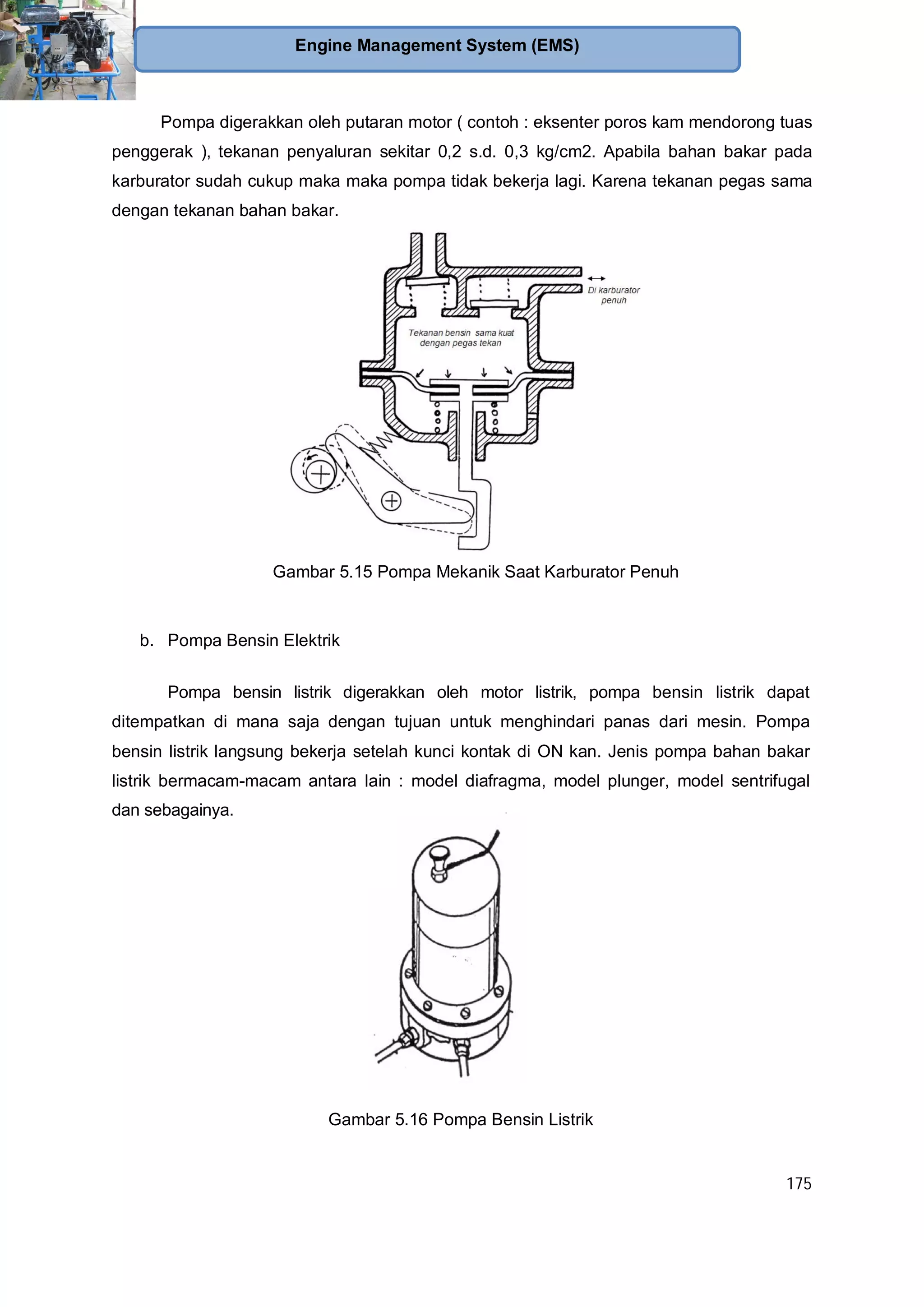 Engine Management System (EMS)

Pompa digerakkan oleh putaran motor ( contoh : eksenter poros kam mendorong tuas penggerak ), tekanan penyaluran sekitar 0,2 s.d. 0,3 kg/cm2. Apabila bahan bakar pada karburator sudah cukup maka maka pompa tidak bekerja lagi. Karena tekanan pegas sama dengan tekanan bahan bakar.

Di karburator penuh

Tekanan bensin sama kuat dengan pegas tekan

Gambar 5.15 Pompa Mekanik Saat Karburator Penuh

b. Pompa Bensin Elektrik

Pompa bensin listrik digerakkan oleh motor listrik, pompa bensin listrik dapat ditempatkan di mana saja dengan tujuan untuk menghindari panas dari mesin. Pompa bensin listrik langsung bekerja setelah kunci kontak di ON kan. Jenis pompa bahan bakar listrik bermacam-macam antara lain : model diafragma, model plunger, model sentrifugal dan sebagainya.

Gambar 5.16 Pompa Bensin Listrik

175