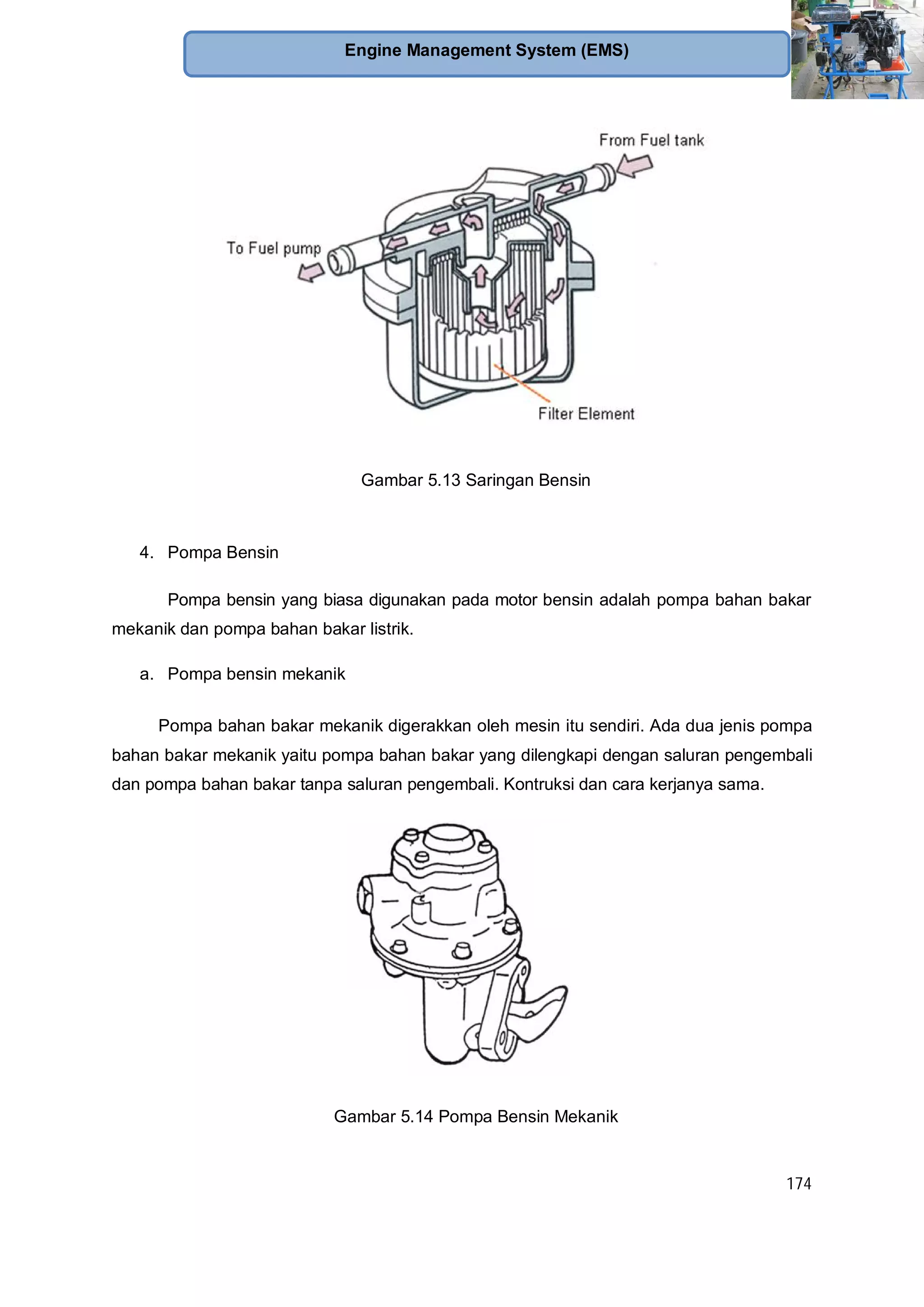 Engine Management System (EMS)

From Fuel tank

To Fuel pump

Filter Element

Gambar 5.13 Saringan Bensin

4. Pompa Bensin

Pompa bensin yang biasa digunakan pada motor bensin adalah pompa bahan bakar mekanik dan pompa bahan bakar listrik.

a. Pompa bensin mekanik

Pompa bahan bakar mekanik digerakkan oleh mesin itu sendiri. Ada dua jenis pompa bahan bakar mekanik yaitu pompa bahan bakar yang dilengkapi dengan saluran pengembali dan pompa bahan bakar tanpa saluran pengembali. Kontruksi dan cara kerjanya sama.

Gambar 5.14 Pompa Bensin Mekanik

174