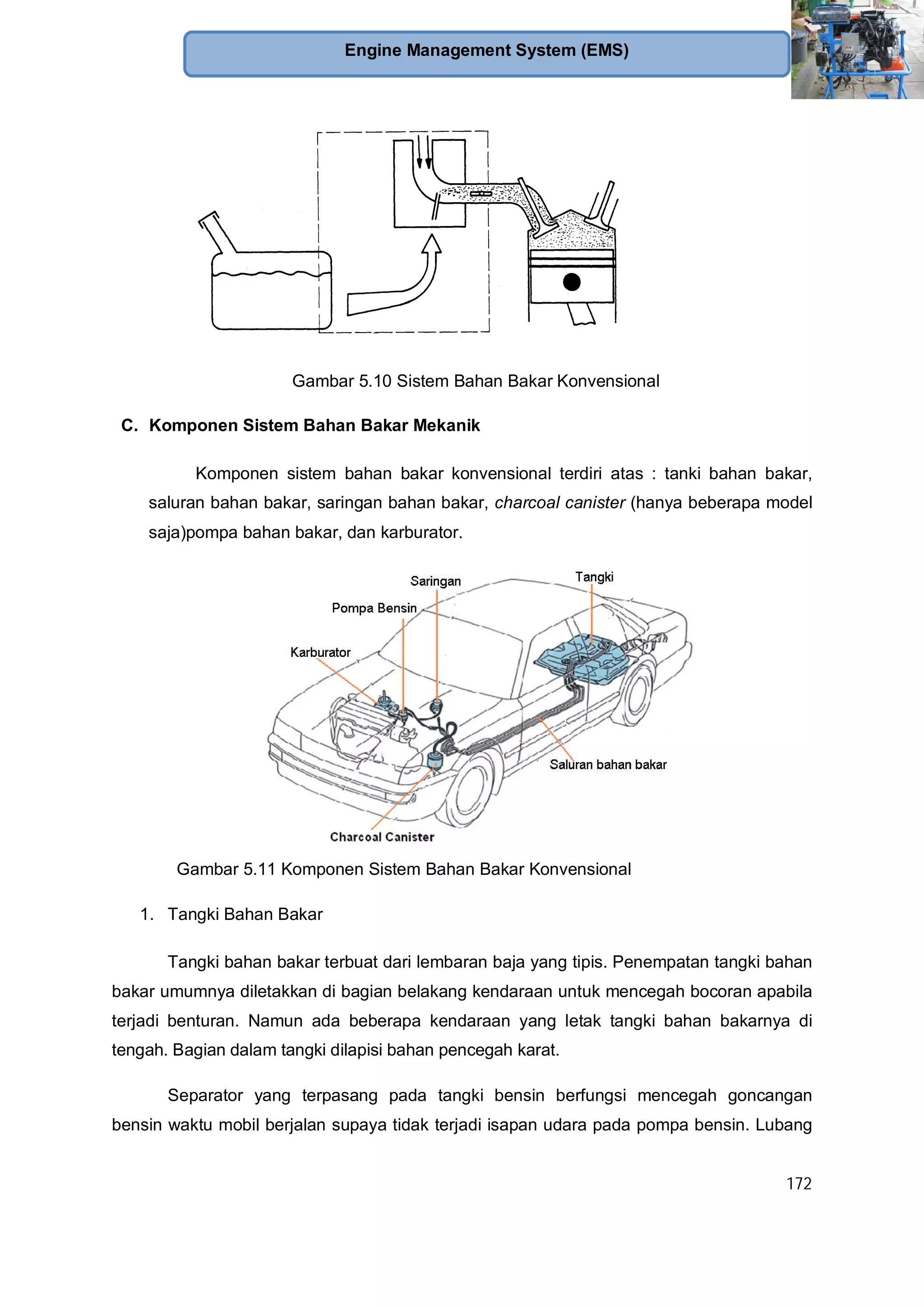 Engine Management System (EMS)

Gambar 5.10 Sistem Bahan Bakar Konvensional

C. Komponen Sistem Bahan Bakar Mekanik

Komponen sistem bahan bakar konvensional terdiri atas : tanki bahan bakar, saluran bahan bakar, saringan bahan bakar, charcoal canister (hanya beberapa model saja)pompa bahan bakar, dan karburator.

Saringan
Tangki
Pompa Bensin
Karburator
Saluran bahan bakar
Charcoal Canister

Gambar 5.11 Komponen Sistem Bahan Bakar Konvensional

1. Tangki Bahan Bakar

Tangki bahan bakar terbuat dari lembaran baja yang tipis. Penempatan tangki bahan bakar umumnya diletakkan di bagian belakang kendaraan untuk mencegah bocoran apabila terjadi benturan. Namun ada beberapa kendaraan yang letak tangki bahan bakarnya di tengah. Bagian dalam tangki dilapisi bahan pencegah karat.

Separator yang terpasang pada tangki bensin berfungsi mencegah goncangan bensin waktu mobil berjalan supaya tidak terjadi isapan udara pada pompa bensin. Lubang

172