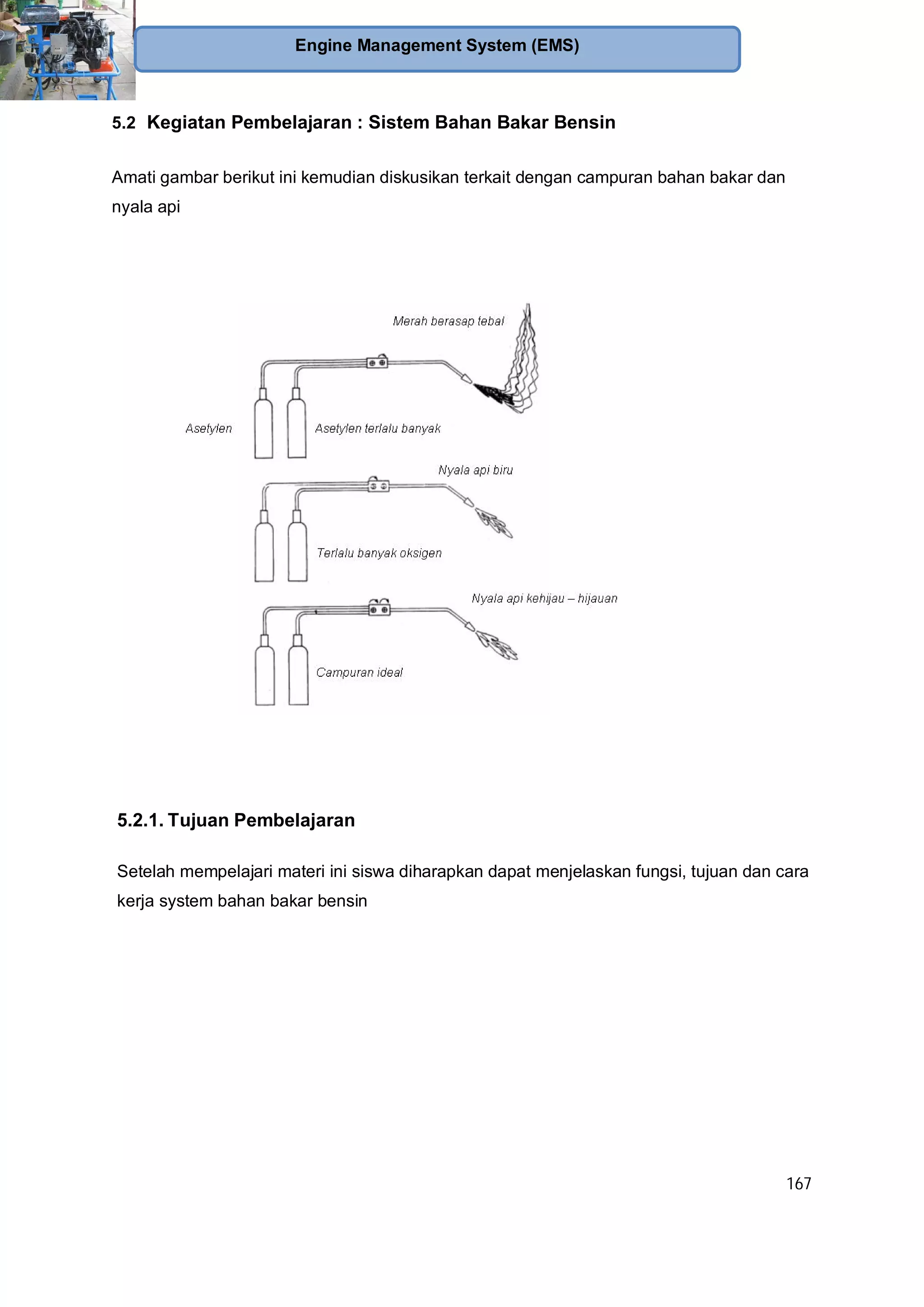 Engine Management System (EMS)

5.2 Kegiatan Pembelajaran : Sistem Bahan Bakar Bensin

Amati gambar berikut ini kemudian diskusikan terkait dengan campuran bahan bakar dan nyala api

Merah berasap tebal

Asetylen

Asetylen terlalu banyak

Nyala api biru

Terlalu banyak oksigen

Nyala api kehijau – hijauan

Campuran ideal

5.2.1. Tujuan Pembelajaran

Setelah mempelajari materi ini siswa diharapkan dapat menjelaskan fungsi, tujuan dan cara kerja system bahan bakar bensin

167