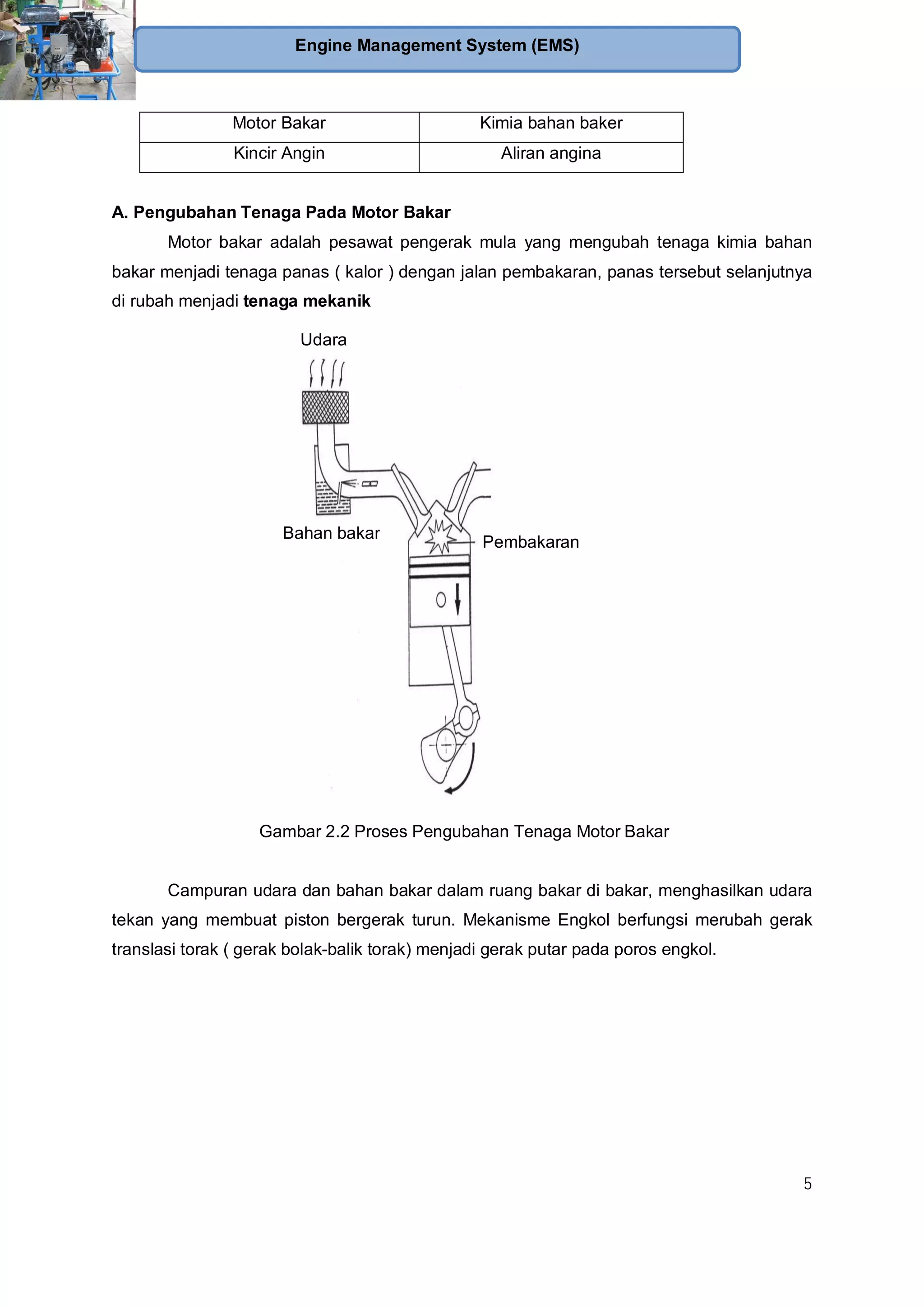 Engine Management System (EMS)

| Motor Bakar | Kimia bahan baker |
|---|---|
| Kincir Angin | Aliran angina |

A. Pengubahan Tenaga Pada Motor Bakar

Motor bakar adalah pesawat pengerak mula yang mengubah tenaga kimia bahan bakar menjadi tenaga panas ( kalor ) dengan jalan pembakaran, panas tersebut selanjutnya di rubah menjadi tenaga mekanik

Udara

Bahan bakar

Pembakaran

Gambar 2.2 Proses Pengubahan Tenaga Motor Bakar

Campuran udara dan bahan bakar dalam ruang bakar di bakar, menghasilkan udara tekan yang membuat piston bergerak turun. Mekanisme Engkol berfungsi merubah gerak translasi torak ( gerak bolak-balik torak) menjadi gerak putar pada poros engkol.

5