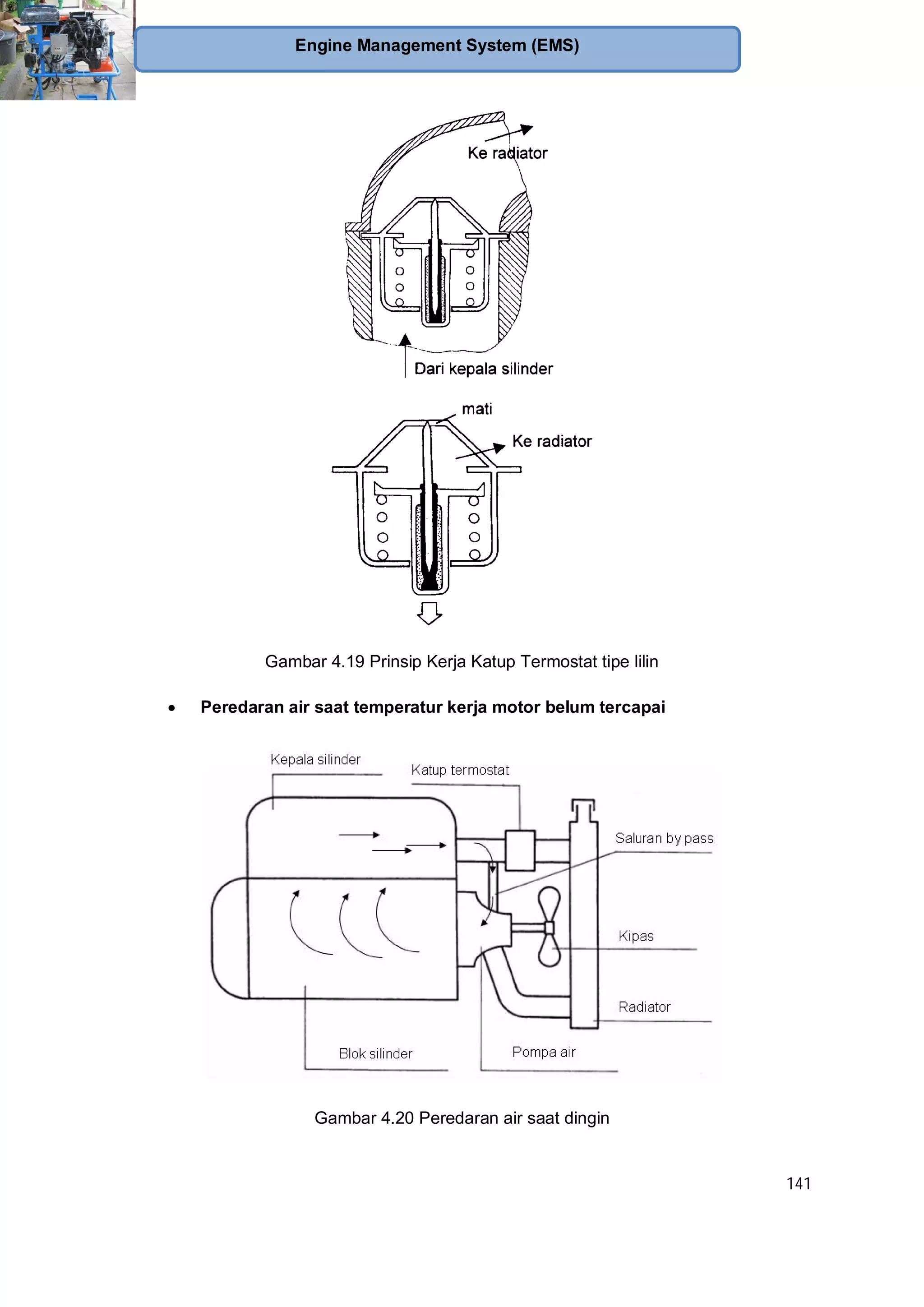 Engine Management System (EMS)

Ke radiator

Dari kepala silinder

mati

Ke radiator

Gambar 4.19 Prinsip Kerja Katup Termostat tipe lilin

• Peredaran air saat temperatur kerja motor belum tercapai

Kepala silinder

Katup termostat

Saluran by pass

Kipas

Radiator

Blok silinder

Pompa air

Gambar 4.20 Peredaran air saat dingin

141