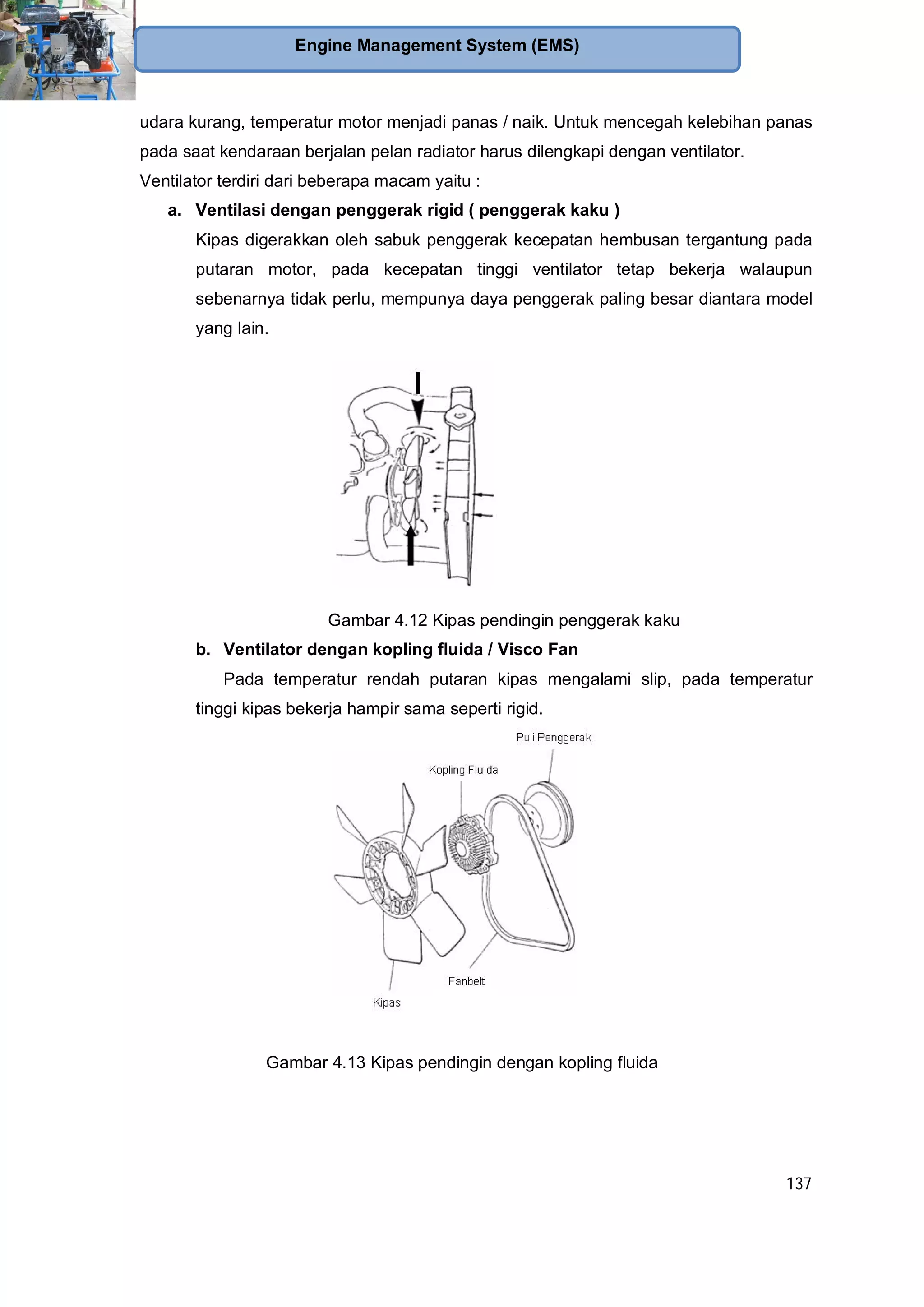 Engine Management System (EMS)

udara kurang, temperatur motor menjadi panas / naik. Untuk mencegah kelebihan panas pada saat kendaraan berjalan pelan radiator harus dilengkapi dengan ventilator.
Ventilator terdiri dari beberapa macam yaitu :

a. Ventilasi dengan penggerak rigid ( penggerak kaku )

Kipas digerakkan oleh sabuk penggerak kecepatan hembusan tergantung pada putaran motor, pada kecepatan tinggi ventilator tetap bekerja walaupun sebenarnya tidak perlu, mempunya daya penggerak paling besar diantara model yang lain.

Gambar 4.12 Kipas pendingin penggerak kaku

b. Ventilator dengan kopling fluida / Visco Fan

Pada temperatur rendah putaran kipas mengalami slip, pada temperatur tinggi kipas bekerja hampir sama seperti rigid.

Puli Penggerak
Kopling Fluida
Fanbelt
Kipas

Gambar 4.13 Kipas pendingin dengan kopling fluida

137