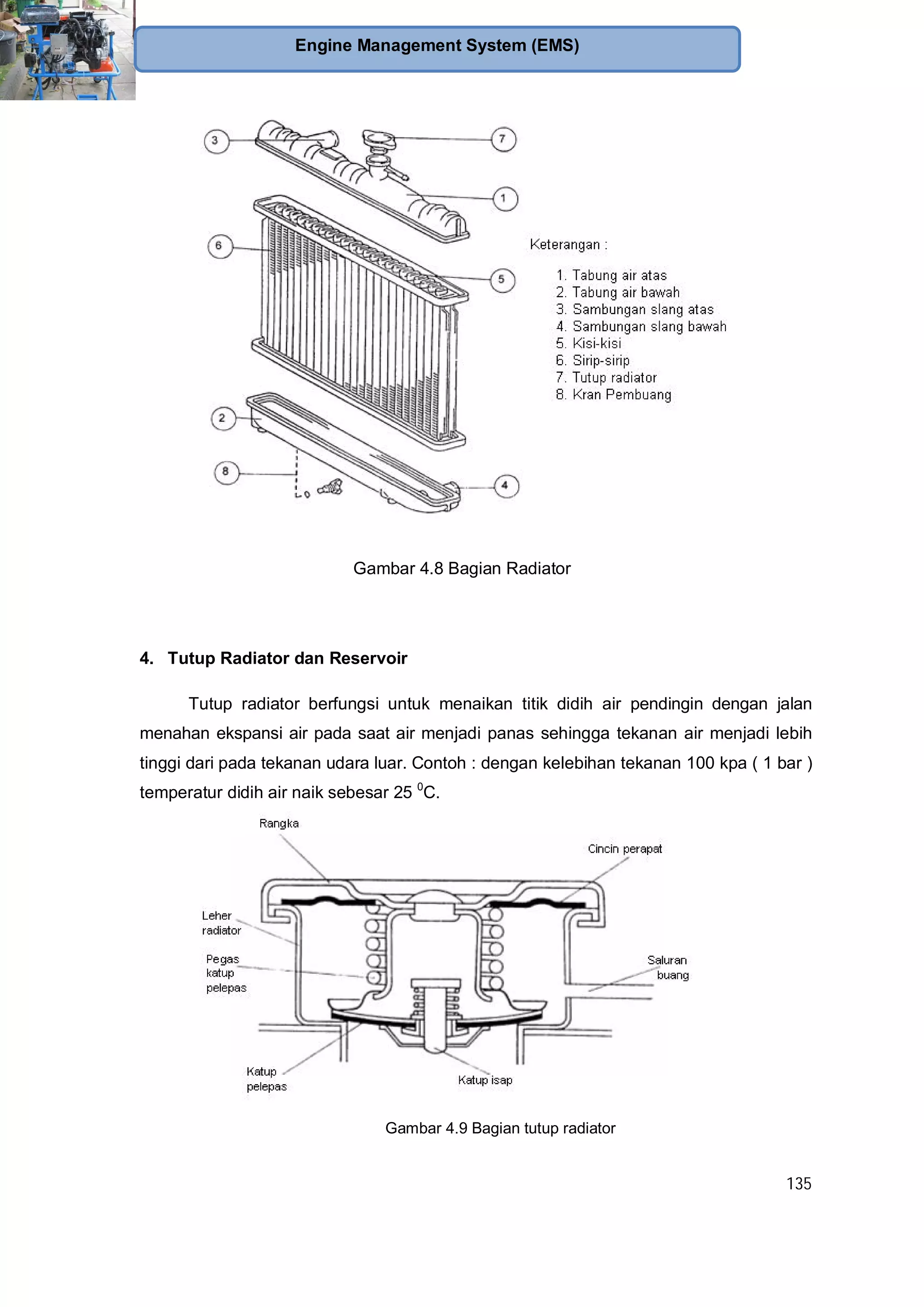 Engine Management System (EMS)

3
7
1
6
5
2
8
4

Keterangan :

1. Tabung air atas
2. Tabung air bawah
3. Sambungan slang atas
4. Sambungan slang bawah
5. Kisi-kisi
6. Sirip-sirip
7. Tutup radiator
8. Kran Pembuang

Gambar 4.8 Bagian Radiator

4. Tutup Radiator dan Reservoir

Tutup radiator berfungsi untuk menaikan titik didih air pendingin dengan jalan menahan ekspansi air pada saat air menjadi panas sehingga tekanan air menjadi lebih tinggi dari pada tekanan udara luar. Contoh : dengan kelebihan tekanan 100 kpa ( 1 bar ) temperatur didih air naik sebesar 25 $^0$C.

Rangka
Cincin perapat
Leher radiator
Pegas katup pelepas
Saluran buang
Katup pelepas
Katup isap

Gambar 4.9 Bagian tutup radiator

135