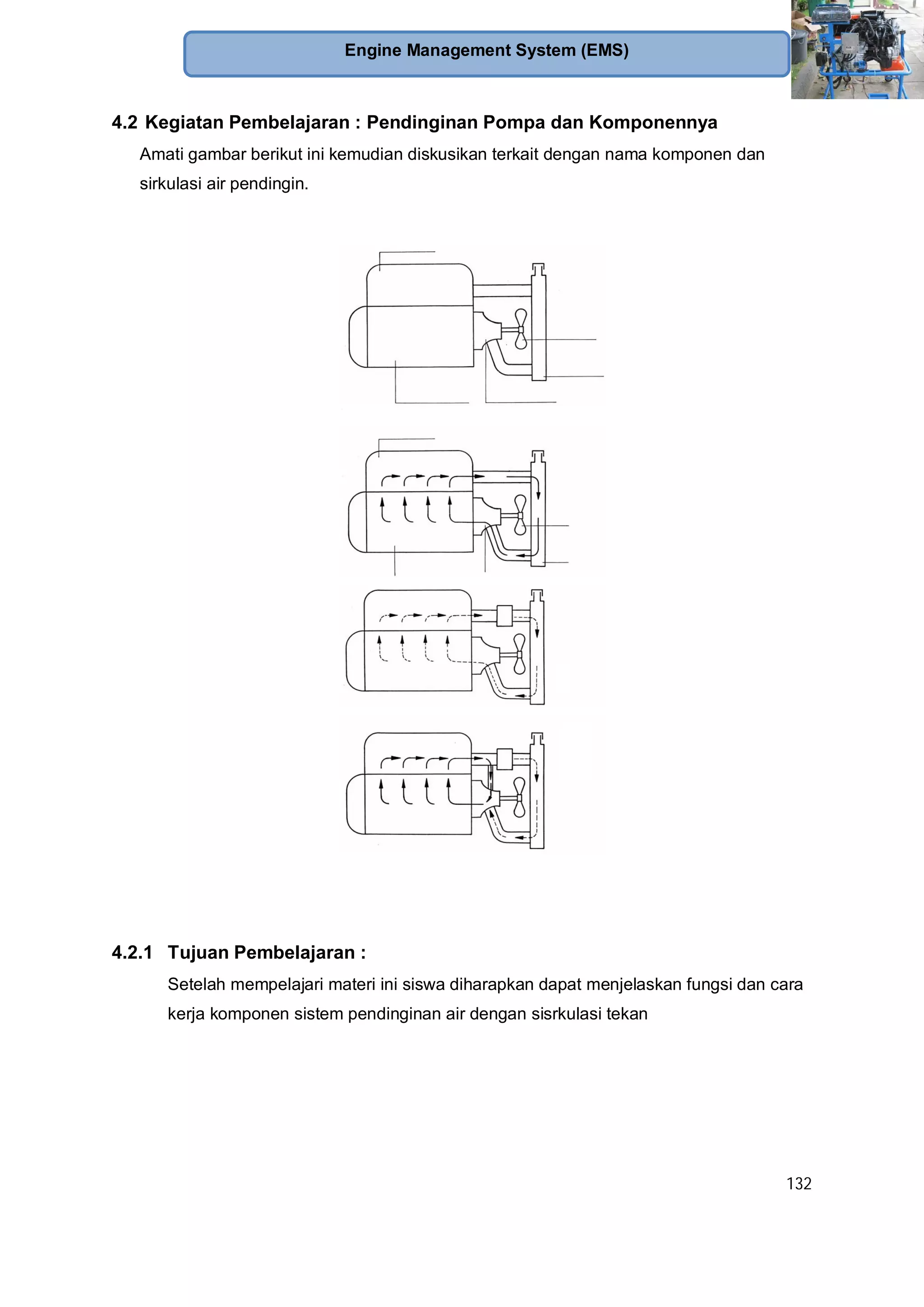 Engine Management System (EMS)

4.2 Kegiatan Pembelajaran : Pendinginan Pompa dan Komponennya

Amati gambar berikut ini kemudian diskusikan terkait dengan nama komponen dan sirkulasi air pendingin.

4.2.1 Tujuan Pembelajaran :

Setelah mempelajari materi ini siswa diharapkan dapat menjelaskan fungsi dan cara kerja komponen sistem pendinginan air dengan sisrkulasi tekan

132