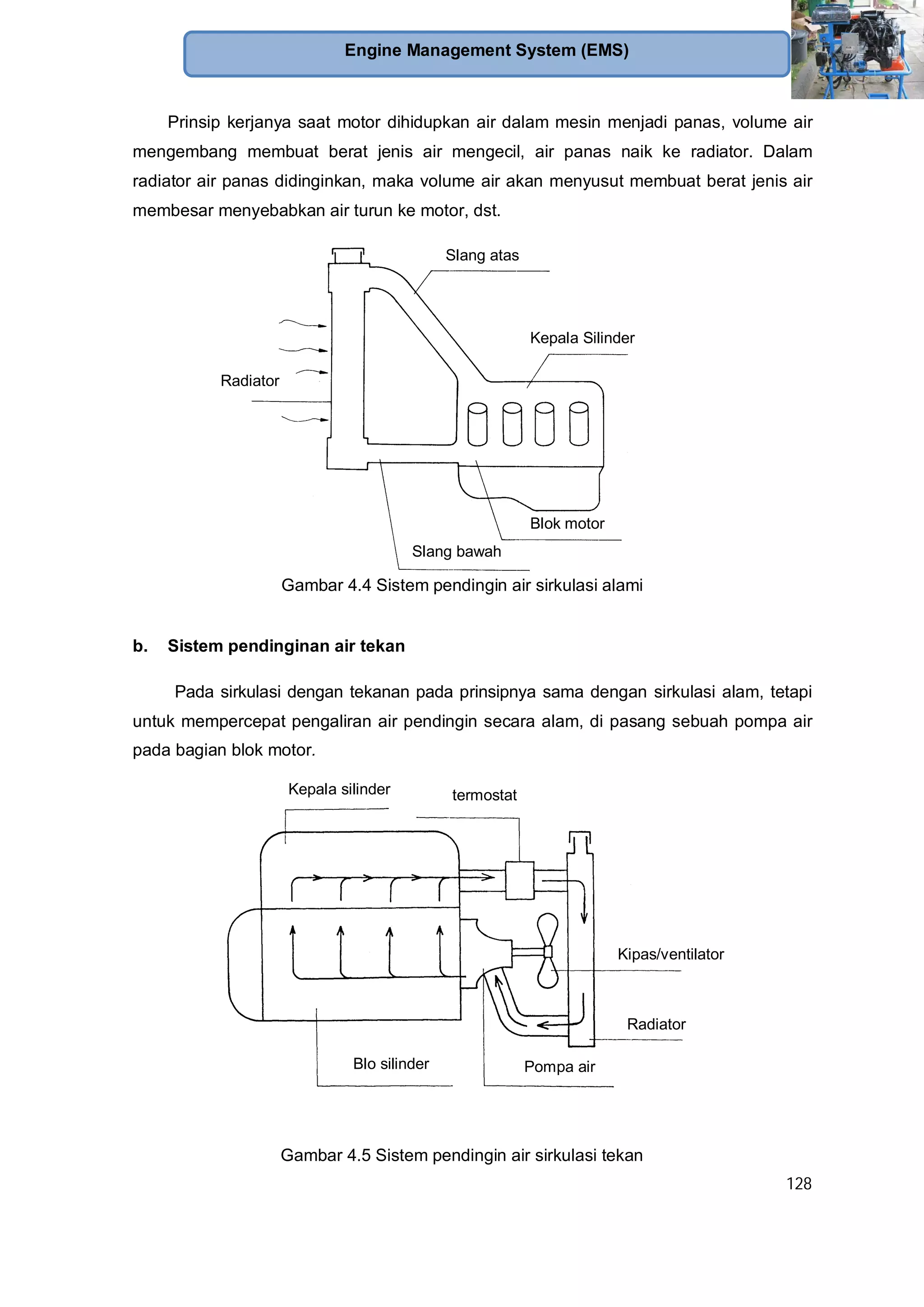 Engine Management System (EMS)

Prinsip kerjanya saat motor dihidupkan air dalam mesin menjadi panas, volume air mengembang membuat berat jenis air mengecil, air panas naik ke radiator. Dalam radiator air panas didinginkan, maka volume air akan menyusut membuat berat jenis air membesar menyebabkan air turun ke motor, dst.

Slang atas

Kepala Silinder

Radiator

Blok motor

Slang bawah

Gambar 4.4 Sistem pendingin air sirkulasi alami

b. Sistem pendinginan air tekan

Pada sirkulasi dengan tekanan pada prinsipnya sama dengan sirkulasi alam, tetapi untuk mempercepat pengaliran air pendingin secara alam, di pasang sebuah pompa air pada bagian blok motor.

Kepala silinder

termostat

Kipas/ventilator

Radiator

Blo silinder

Pompa air

Gambar 4.5 Sistem pendingin air sirkulasi tekan

128