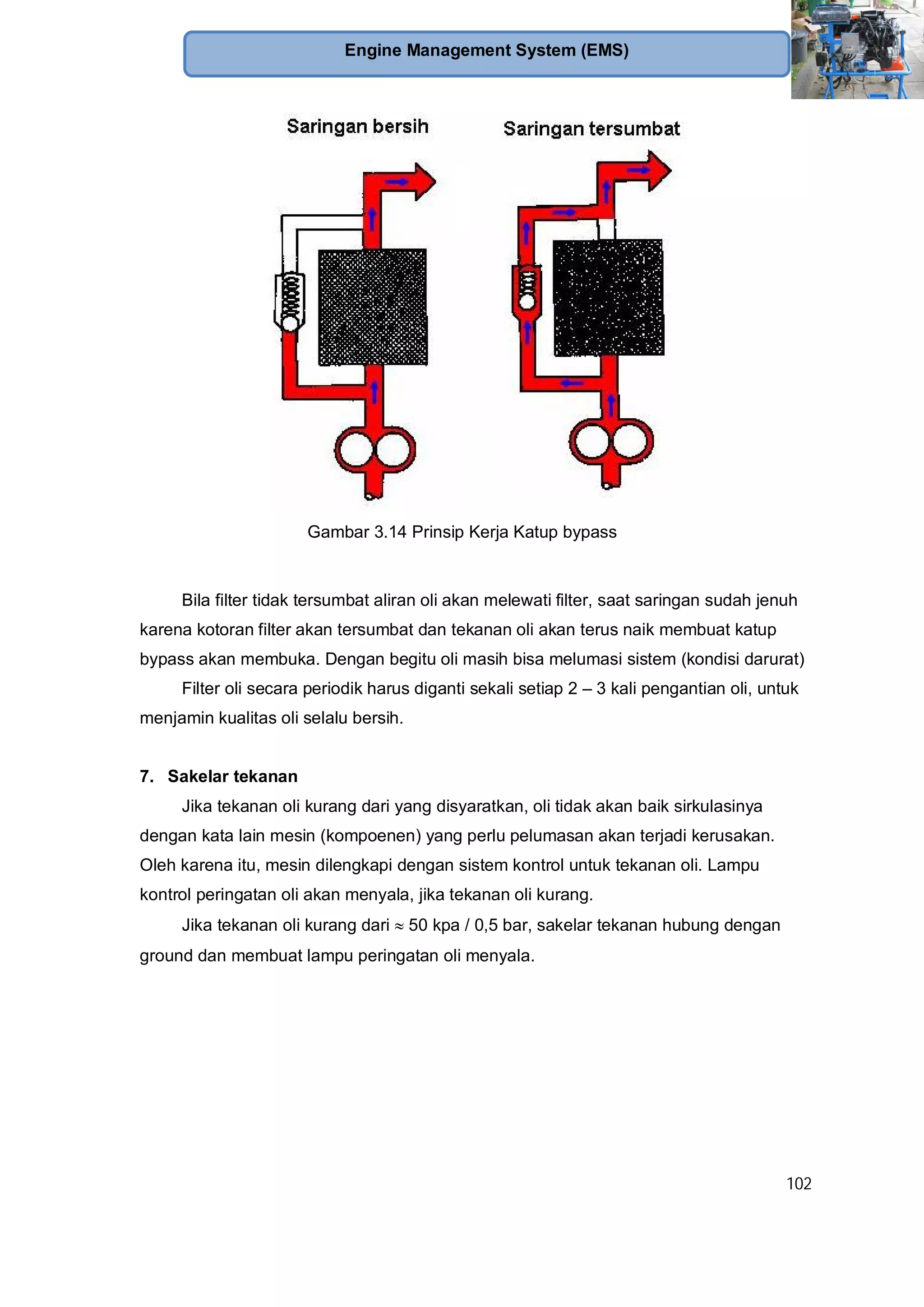 Engine Management System (EMS)

Saringan bersih

Saringan tersumbat

Gambar 3.14 Prinsip Kerja Katup bypass

Bila filter tidak tersumbat aliran oli akan melewati filter, saat saringan sudah jenuh karena kotoran filter akan tersumbat dan tekanan oli akan terus naik membuat katup bypass akan membuka. Dengan begitu oli masih bisa melumasi sistem (kondisi darurat)

Filter oli secara periodik harus diganti sekali setiap 2 – 3 kali pengantian oli, untuk menjamin kualitas oli selalu bersih.

7. Sakelar tekanan

Jika tekanan oli kurang dari yang disyaratkan, oli tidak akan baik sirkulasinya dengan kata lain mesin (kompoenen) yang perlu pelumasan akan terjadi kerusakan. Oleh karena itu, mesin dilengkapi dengan sistem kontrol untuk tekanan oli. Lampu kontrol peringatan oli akan menyala, jika tekanan oli kurang.

Jika tekanan oli kurang dari $\approx$ 50 kpa / 0,5 bar, sakelar tekanan hubung dengan ground dan membuat lampu peringatan oli menyala.

102