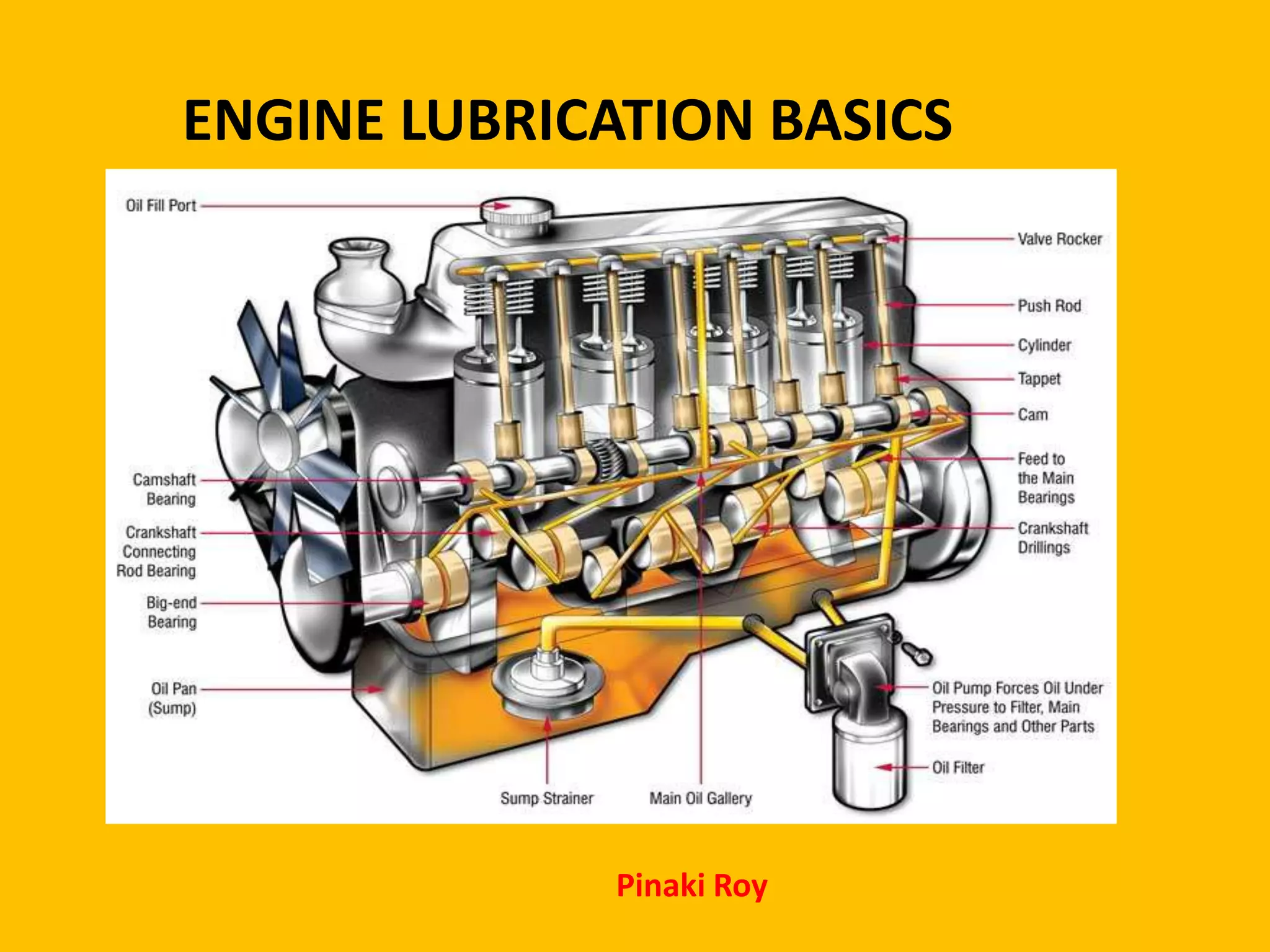 ENGINE LUBRICATION BASICS

Oil Fill Port

Camshaft Bearing

Crankshaft Connecting Rod Bearing

Big-end Bearing

Oil Pan (Sump)

Valve Rocker

Push Rod

Cylinder

Tappet

Cam

Feed to the Main Bearings

Crankshaft Drillings

Oil Pump Forces Oil Under Pressure to Filter, Main Bearings and Other Parts

Oil Filter

Sump Strainer

Main Oil Gallery

Pinaki Roy