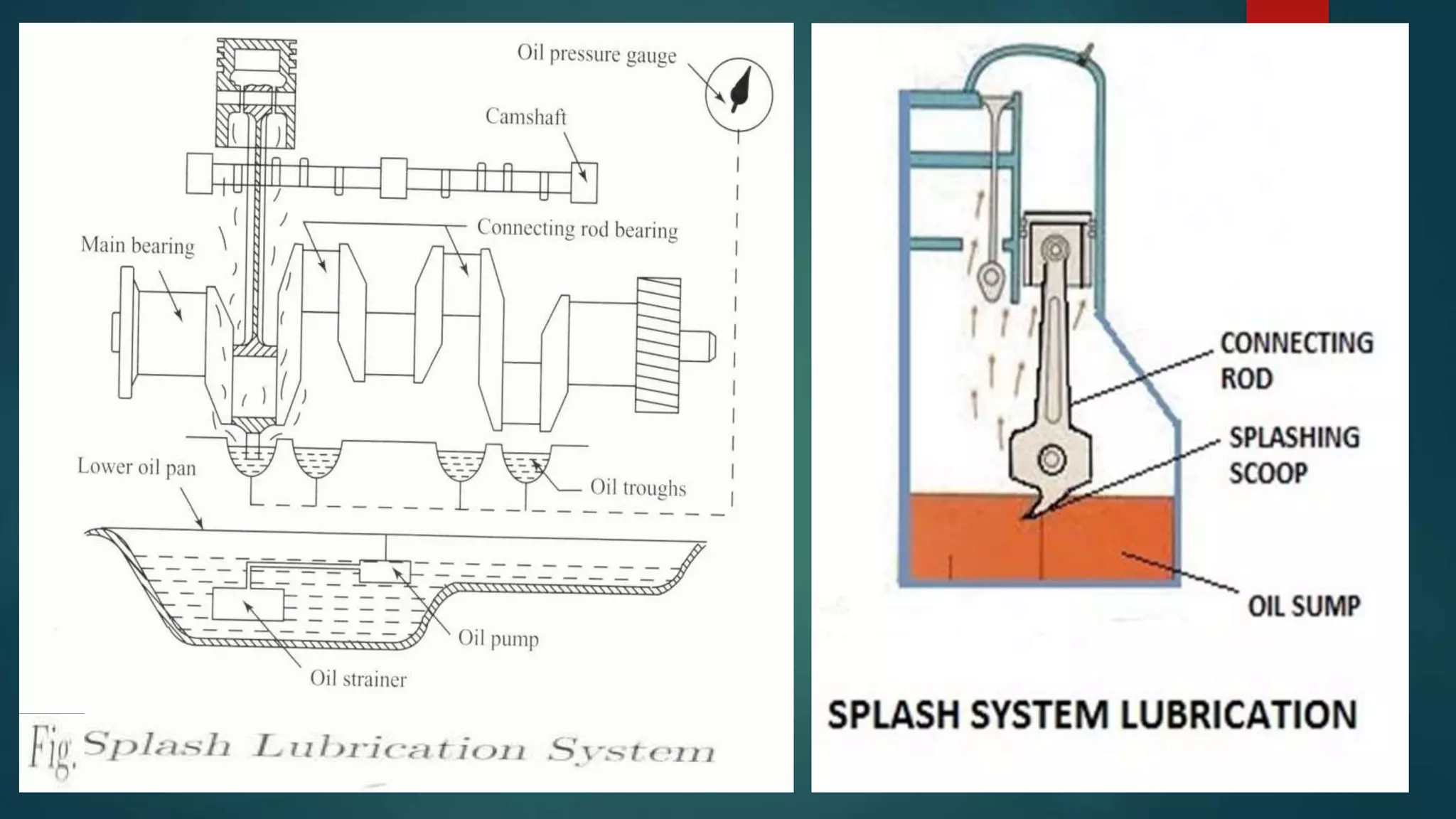 Oil pressure gauge

Camshaft

Connecting rod bearing

Main bearing

Lower oil pan

Oil troughs

Oil pump

Oil strainer

Fig. Splash Lubrication System

CONNECTING ROD

SPLASHING SCOOP

OIL SUMP

SPLASH SYSTEM LUBRICATION