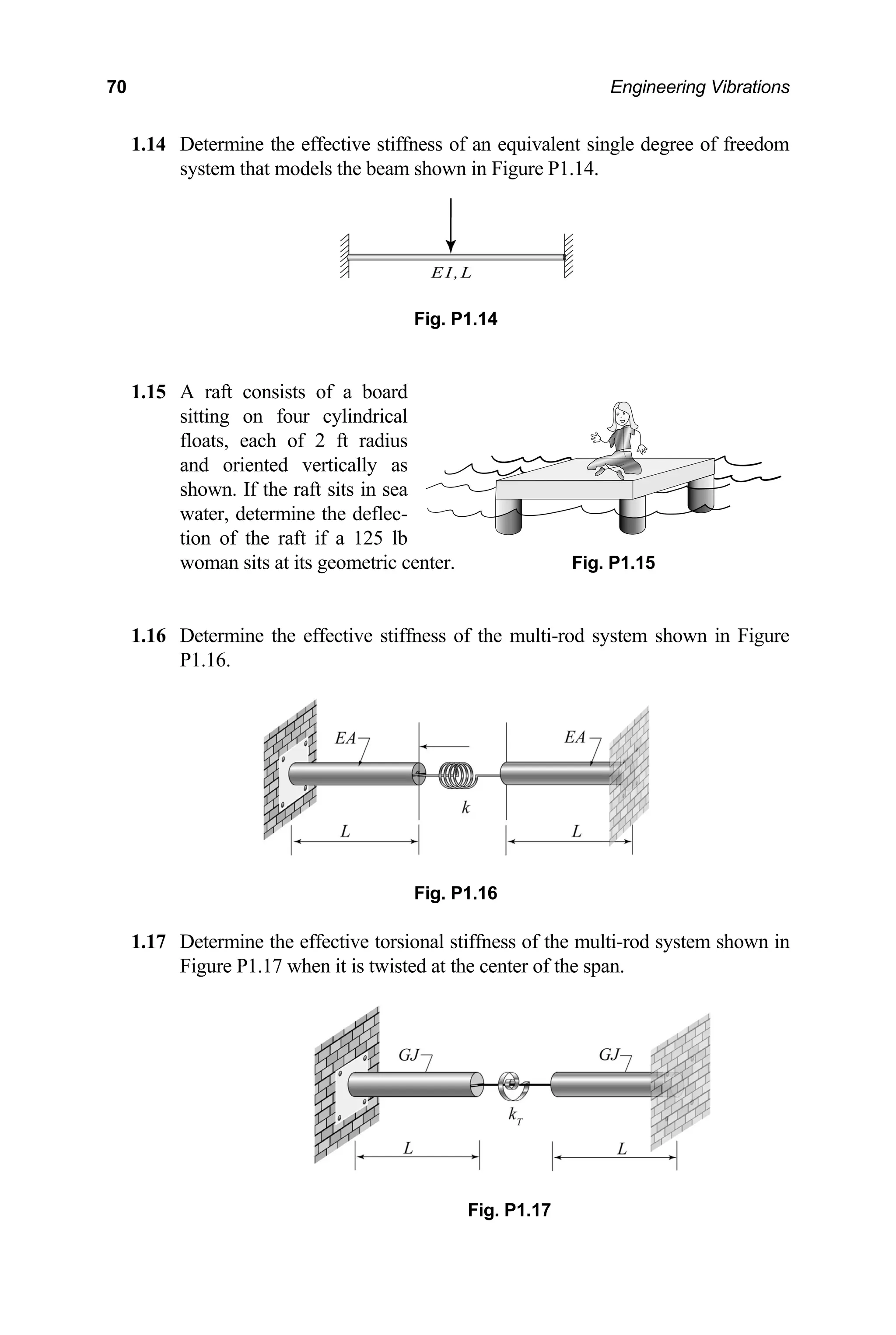 70 Engineering Vibrations

1.14 Determine the effective stiffness of an equivalent single degree of freedom system that models the beam shown in Figure P1.14.

$EI, L$

Fig. P1.14

1.15 A raft consists of a board sitting on four cylindrical floats, each of 2 ft radius and oriented vertically as shown. If the raft sits in sea water, determine the deflection of the raft if a 125 lb woman sits at its geometric center.

Fig. P1.15

1.16 Determine the effective stiffness of the multi-rod system shown in Figure P1.16.

$EA$ $EA$

$k$

$L$ $L$

Fig. P1.16

1.17 Determine the effective torsional stiffness of the multi-rod system shown in Figure P1.17 when it is twisted at the center of the span.

$GJ$ $GJ$

$k_T$

$L$ $L$

Fig. P1.17