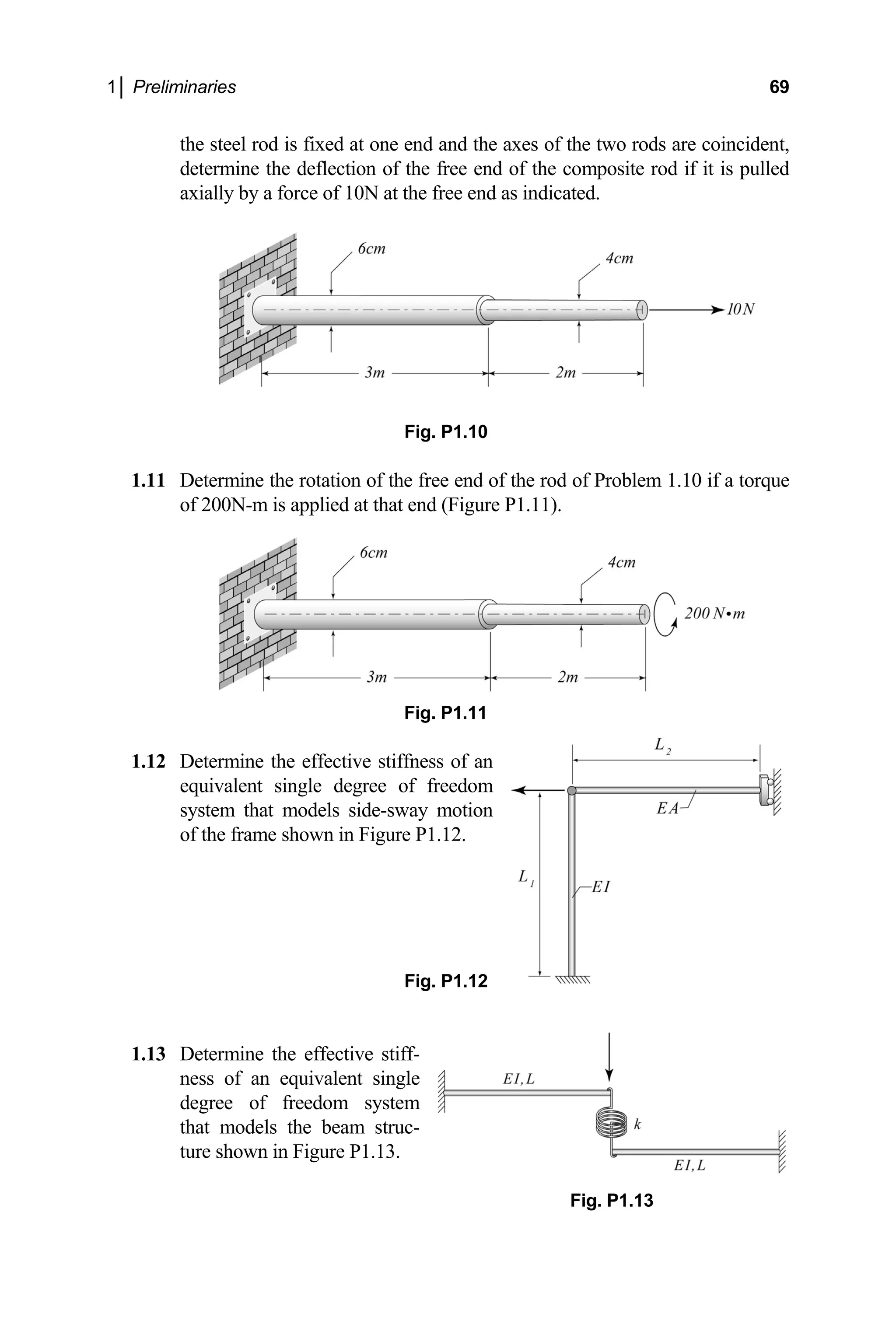 1| Preliminaries 69

the steel rod is fixed at one end and the axes of the two rods are coincident, determine the deflection of the free end of the composite rod if it is pulled axially by a force of 10N at the free end as indicated.

6cm
4cm
10N
3m
2m

Fig. P1.10

1.11 Determine the rotation of the free end of the rod of Problem 1.10 if a torque of 200N-m is applied at that end (Figure P1.11).

6cm
4cm
200 N•m
3m
2m

Fig. P1.11

1.12 Determine the effective stiffness of an equivalent single degree of freedom system that models side-sway motion of the frame shown in Figure P1.12.

$L_2$
$EA$
$L_1$
$EI$

Fig. P1.12

1.13 Determine the effective stiffness of an equivalent single degree of freedom system that models the beam structure shown in Figure P1.13.

$EI, L$
$k$
$EI, L$

Fig. P1.13