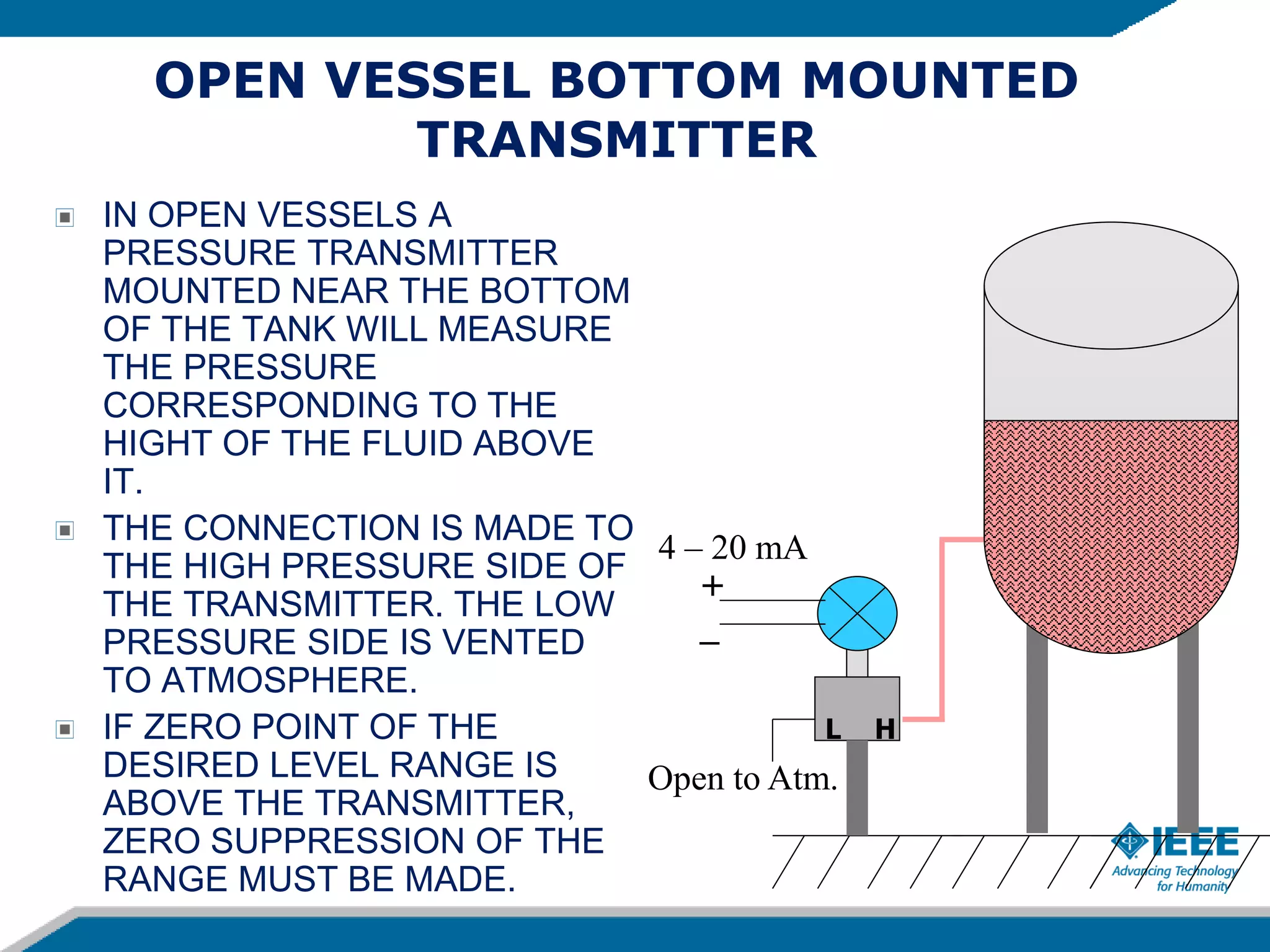 OPEN VESSEL BOTTOM MOUNTED TRANSMITTER

IN OPEN VESSELS A PRESSURE TRANSMITTER MOUNTED NEAR THE BOTTOM OF THE TANK WILL MEASURE THE PRESSURE CORRESPONDING TO THE HIGHT OF THE FLUID ABOVE IT.

THE CONNECTION IS MADE TO THE HIGH PRESSURE SIDE OF THE TRANSMITTER. THE LOW PRESSURE SIDE IS VENTED TO ATMOSPHERE.

IF ZERO POINT OF THE DESIRED LEVEL RANGE IS ABOVE THE TRANSMITTER, ZERO SUPPRESSION OF THE RANGE MUST BE MADE.

4 – 20 mA
+
–
L H
Open to Atm.

IEEE
Advancing Technology for Humanity