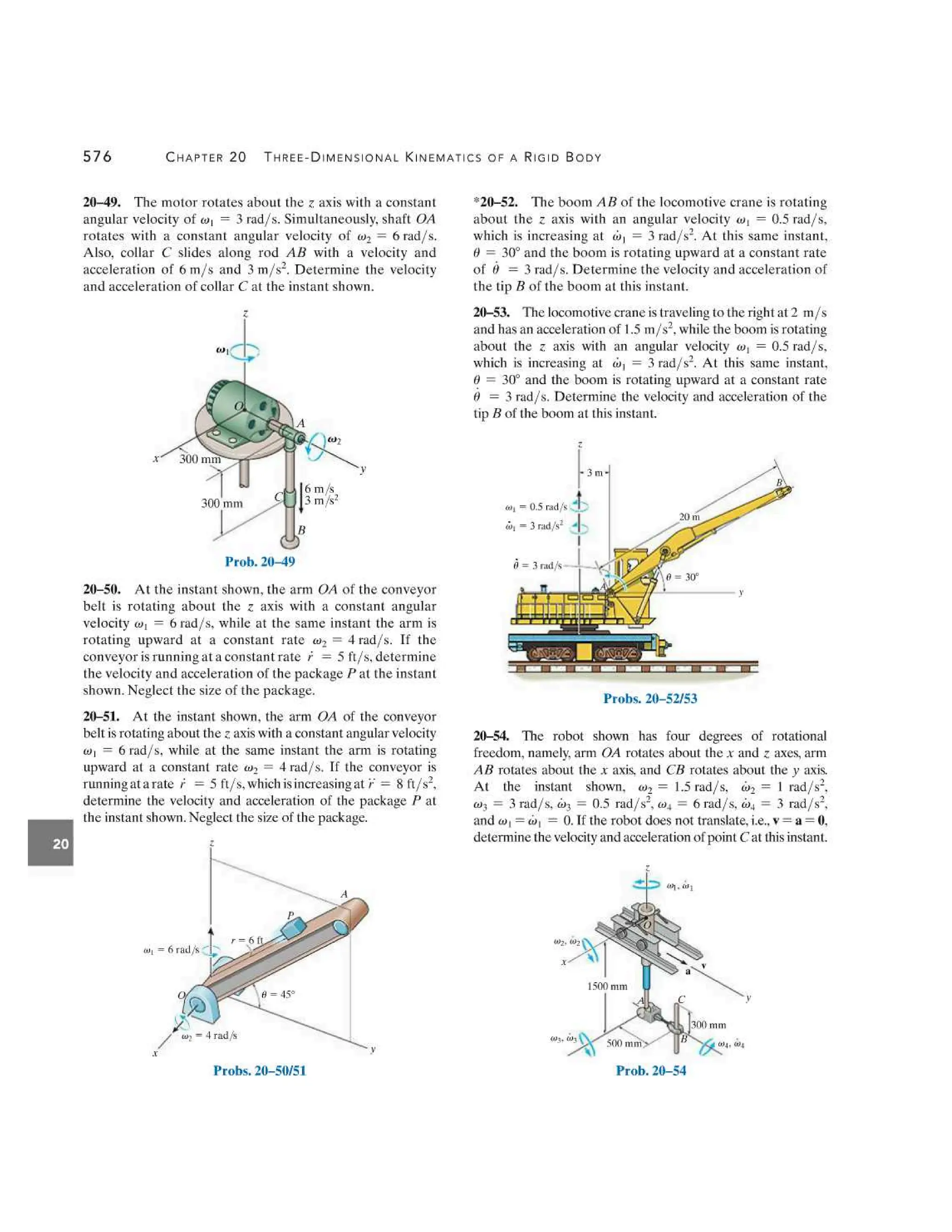 576 CHAPTER 20 THREE-DIMENSIONAL KINEMATICS OF A RIGID BODY

20–49. The motor rotates about the $z$ axis with a constant angular velocity of $\omega_1 = 3$ rad/s. Simultaneously, shaft $OA$ rotates with a constant angular velocity of $\omega_2 = 6$ rad/s. Also, collar $C$ slides along rod $AB$ with a velocity and acceleration of 6 m/s and 3 m/s$^2$. Determine the velocity and acceleration of collar $C$ at the instant shown.

$z$
$\omega_1$
$O$
$A$
$\omega_2$
$x$
300 mm
$y$
300 mm
$C$
6 m/s
3 m/s$^2$
$B$

Prob. 20–49

20–50. At the instant shown, the arm $OA$ of the conveyor belt is rotating about the $z$ axis with a constant angular velocity $\omega_1 = 6$ rad/s, while at the same instant the arm is rotating upward at a constant rate $\omega_2 = 4$ rad/s. If the conveyor is running at a constant rate $\dot{r} = 5$ ft/s, determine the velocity and acceleration of the package $P$ at the instant shown. Neglect the size of the package.

20–51. At the instant shown, the arm $OA$ of the conveyor belt is rotating about the $z$ axis with a constant angular velocity $\omega_1 = 6$ rad/s, while at the same instant the arm is rotating upward at a constant rate $\omega_2 = 4$ rad/s. If the conveyor is running at a rate $\dot{r} = 5$ ft/s, which is increasing at $\ddot{r} = 8$ ft/s$^2$, determine the velocity and acceleration of the package $P$ at the instant shown. Neglect the size of the package.

20

$z$
$A$
$P$
$r = 6$ ft
$\omega_1 = 6$ rad/s
$O$
$\theta = 45°$
$\omega_2 = 4$ rad/s
$x$
$y$

Probs. 20–50/51

*20–52. The boom $AB$ of the locomotive crane is rotating about the $z$ axis with an angular velocity $\omega_1 = 0.5$ rad/s, which is increasing at $\dot{\omega}_1 = 3$ rad/s$^2$. At this same instant, $\theta = 30°$ and the boom is rotating upward at a constant rate of $\dot{\theta} = 3$ rad/s. Determine the velocity and acceleration of the tip $B$ of the boom at this instant.

20–53. The locomotive crane is traveling to the right at 2 m/s and has an acceleration of 1.5 m/s$^2$, while the boom is rotating about the $z$ axis with an angular velocity $\omega_1 = 0.5$ rad/s, which is increasing at $\dot{\omega}_1 = 3$ rad/s$^2$. At this same instant, $\theta = 30°$ and the boom is rotating upward at a constant rate $\dot{\theta} = 3$ rad/s. Determine the velocity and acceleration of the tip $B$ of the boom at this instant.

$z$
3 m
$B$
$\omega_1 = 0.5$ rad/s
$\dot{\omega}_1 = 3$ rad/s$^2$
20 m
$\dot{\theta} = 3$ rad/s
$\theta = 30°$
$A$
$y$

Probs. 20–52/53

20–54. The robot shown has four degrees of rotational freedom, namely, arm $OA$ rotates about the $x$ and $z$ axes, arm $AB$ rotates about the $x$ axis, and $CB$ rotates about the $y$ axis. At the instant shown, $\omega_2 = 1.5$ rad/s, $\dot{\omega}_2 = 1$ rad/s$^2$, $\omega_3 = 3$ rad/s, $\dot{\omega}_3 = 0.5$ rad/s$^2$, $\omega_4 = 6$ rad/s, $\dot{\omega}_4 = 3$ rad/s$^2$, and $\omega_1 = \dot{\omega}_1 = 0$. If the robot does not translate, i.e., $\mathbf{v} = \mathbf{a} = \mathbf{0}$, determine the velocity and acceleration of point $C$ at this instant.

$z$
$\omega_1, \dot{\omega}_1$
$O$
$\omega_2, \dot{\omega}_2$
$x$
$\mathbf{v}$
$\mathbf{a}$
1500 mm
$A$
$C$
$y$
300 mm
$\omega_3, \dot{\omega}_3$
500 mm
$B$
$\omega_4, \dot{\omega}_4$

Prob. 20–54