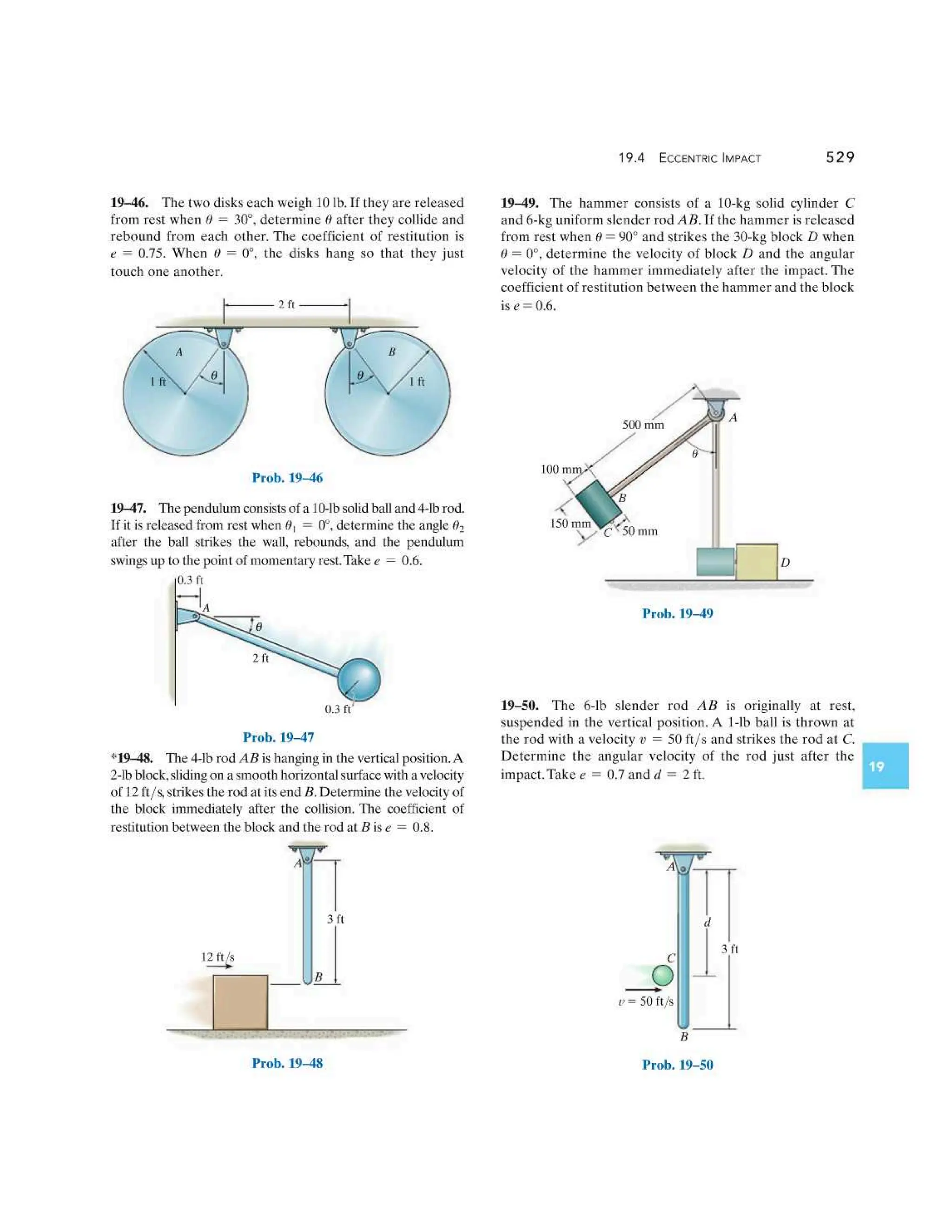 19.4 ECCENTRIC IMPACT 529

**19–46.** The two disks each weigh 10 lb. If they are released from rest when $\theta = 30°$, determine $\theta$ after they collide and rebound from each other. The coefficient of restitution is $e = 0.75$. When $\theta = 0°$, the disks hang so that they just touch one another.

2 ft
A
B
1 ft
$\theta$
$\theta$
1 ft

Prob. 19–46

**19–47.** The pendulum consists of a 10-lb solid ball and 4-lb rod. If it is released from rest when $\theta_1 = 0°$, determine the angle $\theta_2$ after the ball strikes the wall, rebounds, and the pendulum swings up to the point of momentary rest. Take $e = 0.6$.

0.3 ft
A
$\theta$
2 ft
0.3 ft

Prob. 19–47

***19–48.** The 4-lb rod $AB$ is hanging in the vertical position. A 2-lb block, sliding on a smooth horizontal surface with a velocity of 12 ft/s, strikes the rod at its end $B$. Determine the velocity of the block immediately after the collision. The coefficient of restitution between the block and the rod at $B$ is $e = 0.8$.

A
3 ft
12 ft/s
B

Prob. 19–48

**19–49.** The hammer consists of a 10-kg solid cylinder $C$ and 6-kg uniform slender rod $AB$. If the hammer is released from rest when $\theta = 90°$ and strikes the 30-kg block $D$ when $\theta = 0°$, determine the velocity of block $D$ and the angular velocity of the hammer immediately after the impact. The coefficient of restitution between the hammer and the block is $e = 0.6$.

500 mm
A
$\theta$
100 mm
B
150 mm
C
50 mm
D

Prob. 19–49

**19–50.** The 6-lb slender rod $AB$ is originally at rest, suspended in the vertical position. A 1-lb ball is thrown at the rod with a velocity $v = 50$ ft/s and strikes the rod at $C$. Determine the angular velocity of the rod just after the impact. Take $e = 0.7$ and $d = 2$ ft.

19

A
d
3 ft
C
$v = 50$ ft/s
B

Prob. 19–50