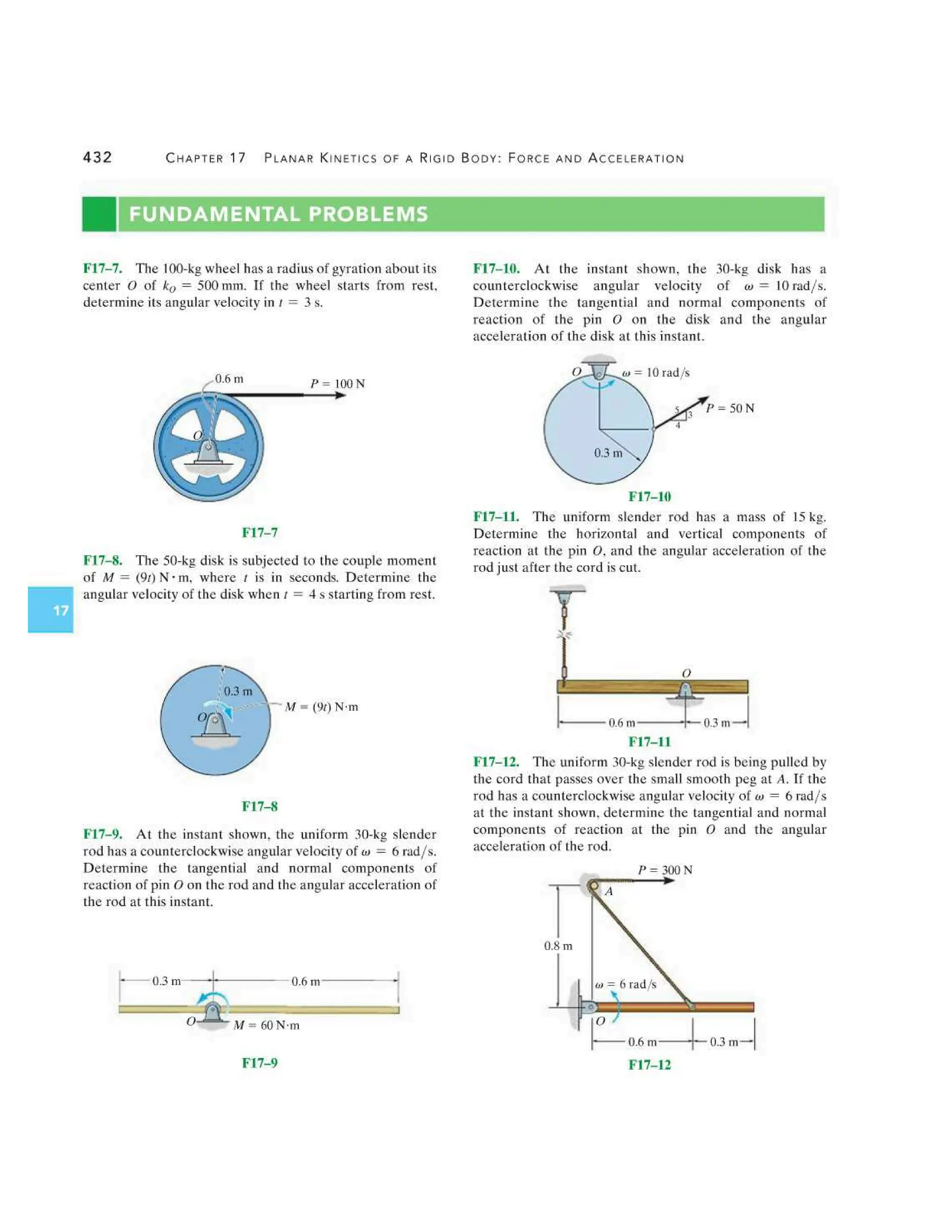 432 CHAPTER 17 PLANAR KINETICS OF A RIGID BODY: FORCE AND ACCELERATION

FUNDAMENTAL PROBLEMS

F17–7. The 100-kg wheel has a radius of gyration about its center $O$ of $k_O = 500$ mm. If the wheel starts from rest, determine its angular velocity in $t = 3$ s.

0.6 m
$P = 100$ N
$O$

F17–7

F17–8. The 50-kg disk is subjected to the couple moment of $M = (9t)$ N·m, where $t$ is in seconds. Determine the angular velocity of the disk when $t = 4$ s starting from rest.

17

0.3 m
$M = (9t)$ N·m
$O$

F17–8

F17–9. At the instant shown, the uniform 30-kg slender rod has a counterclockwise angular velocity of $\omega = 6$ rad/s. Determine the tangential and normal components of reaction of pin $O$ on the rod and the angular acceleration of the rod at this instant.

0.3 m
0.6 m
$O$
$M = 60$ N·m

F17–9

F17–10. At the instant shown, the 30-kg disk has a counterclockwise angular velocity of $\omega = 10$ rad/s. Determine the tangential and normal components of reaction of the pin $O$ on the disk and the angular acceleration of the disk at this instant.

$O$
$\omega = 10$ rad/s
5
3
4
$P = 50$ N
0.3 m

F17–10

F17–11. The uniform slender rod has a mass of 15 kg. Determine the horizontal and vertical components of reaction at the pin $O$, and the angular acceleration of the rod just after the cord is cut.

$O$
0.6 m
0.3 m

F17–11

F17–12. The uniform 30-kg slender rod is being pulled by the cord that passes over the small smooth peg at $A$. If the rod has a counterclockwise angular velocity of $\omega = 6$ rad/s at the instant shown, determine the tangential and normal components of reaction at the pin $O$ and the angular acceleration of the rod.

$P = 300$ N
$A$
0.8 m
$\omega = 6$ rad/s
$O$
0.6 m
0.3 m

F17–12