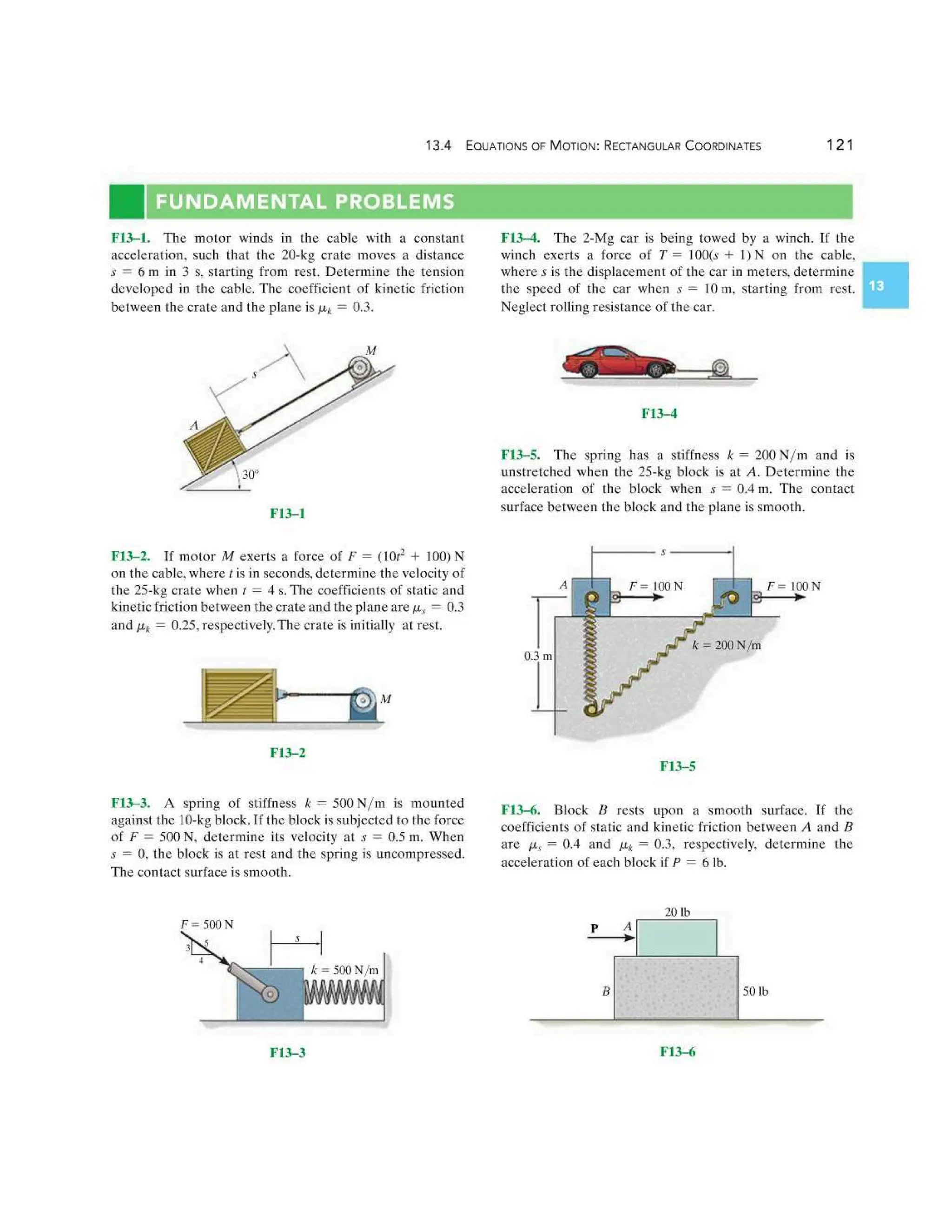 13.4 EQUATIONS OF MOTION: RECTANGULAR COORDINATES 121

FUNDAMENTAL PROBLEMS

F13–1. The motor winds in the cable with a constant acceleration, such that the 20-kg crate moves a distance $s = 6$ m in 3 s, starting from rest. Determine the tension developed in the cable. The coefficient of kinetic friction between the crate and the plane is $\mu_k = 0.3$.

M
s
A
30°

F13–1

F13–2. If motor $M$ exerts a force of $F = (10t^2 + 100)$ N on the cable, where $t$ is in seconds, determine the velocity of the 25-kg crate when $t = 4$ s. The coefficients of static and kinetic friction between the crate and the plane are $\mu_s = 0.3$ and $\mu_k = 0.25$, respectively. The crate is initially at rest.

M

F13–2

F13–3. A spring of stiffness $k = 500$ N/m is mounted against the 10-kg block. If the block is subjected to the force of $F = 500$ N, determine its velocity at $s = 0.5$ m. When $s = 0$, the block is at rest and the spring is uncompressed. The contact surface is smooth.

$F = 500$ N
3
5
4
s
$k = 500$ N/m

F13–3

F13–4. The 2-Mg car is being towed by a winch. If the winch exerts a force of $T = 100(s + 1)$ N on the cable, where $s$ is the displacement of the car in meters, determine the speed of the car when $s = 10$ m, starting from rest. Neglect rolling resistance of the car.

13

F13–4

F13–5. The spring has a stiffness $k = 200$ N/m and is unstretched when the 25-kg block is at $A$. Determine the acceleration of the block when $s = 0.4$ m. The contact surface between the block and the plane is smooth.

s
A
$F = 100$ N
$F = 100$ N
$k = 200$ N/m
0.3 m

F13–5

F13–6. Block $B$ rests upon a smooth surface. If the coefficients of static and kinetic friction between $A$ and $B$ are $\mu_s = 0.4$ and $\mu_k = 0.3$, respectively, determine the acceleration of each block if $P = 6$ lb.

20 lb
P
A
B
50 lb

F13–6