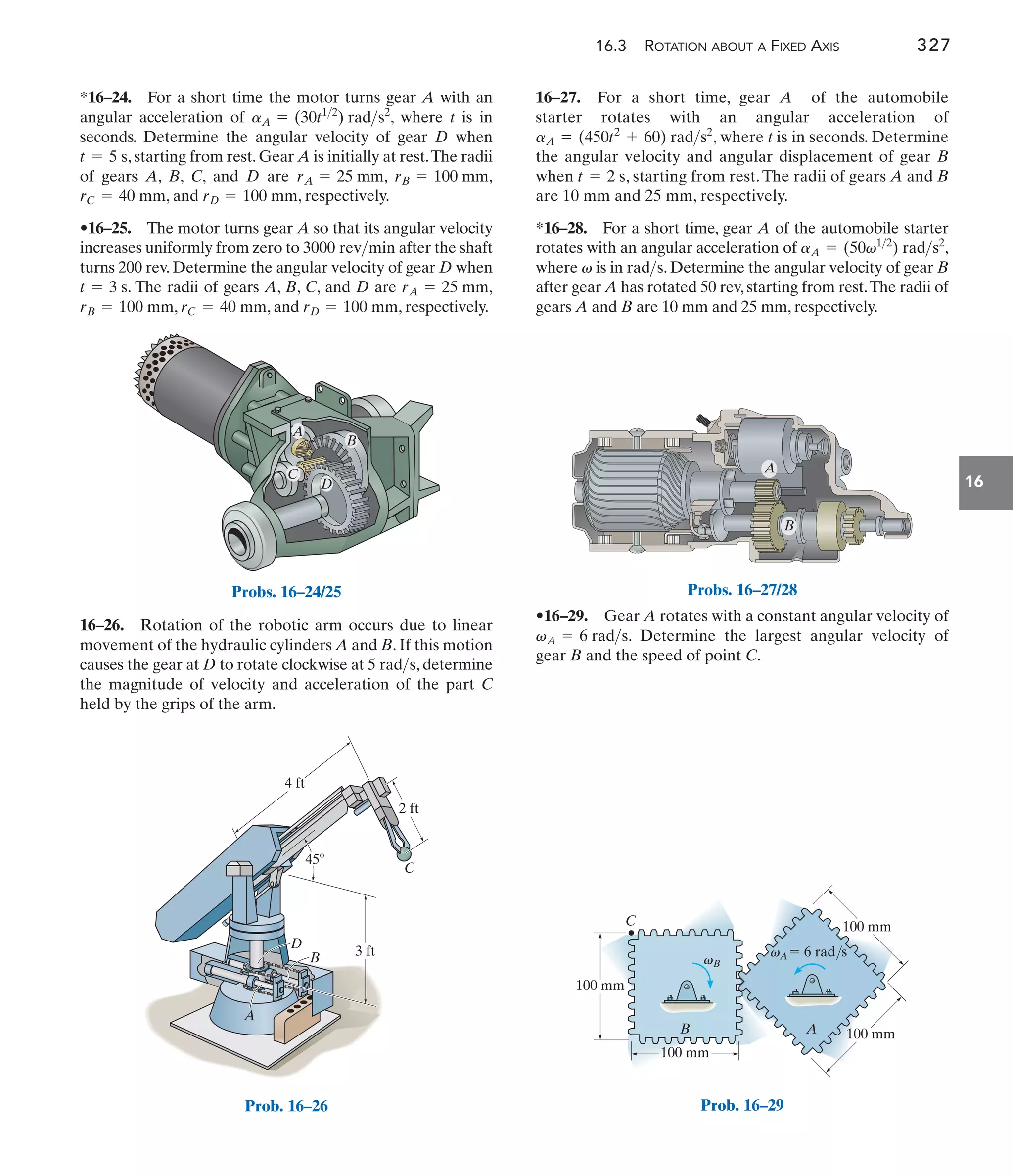 16.3 ROTATION ABOUT A FIXED AXIS 327

*16–24. For a short time the motor turns gear $A$ with an angular acceleration of $\alpha_A = (30t^{1/2})$ rad/s$^2$, where $t$ is in seconds. Determine the angular velocity of gear $D$ when $t = 5$ s, starting from rest. Gear $A$ is initially at rest. The radii of gears $A$, $B$, $C$, and $D$ are $r_A = 25$ mm, $r_B = 100$ mm, $r_C = 40$ mm, and $r_D = 100$ mm, respectively.

•16–25. The motor turns gear $A$ so that its angular velocity increases uniformly from zero to 3000 rev/min after the shaft turns 200 rev. Determine the angular velocity of gear $D$ when $t = 3$ s. The radii of gears $A$, $B$, $C$, and $D$ are $r_A = 25$ mm, $r_B = 100$ mm, $r_C = 40$ mm, and $r_D = 100$ mm, respectively.

A
B
C
D

Probs. 16–24/25

16–26. Rotation of the robotic arm occurs due to linear movement of the hydraulic cylinders $A$ and $B$. If this motion causes the gear at $D$ to rotate clockwise at 5 rad/s, determine the magnitude of velocity and acceleration of the part $C$ held by the grips of the arm.

4 ft
2 ft
45°
C
D
B
3 ft
A

Prob. 16–26

16–27. For a short time, gear $A$ of the automobile starter rotates with an angular acceleration of $\alpha_A = (450t^2 + 60)$ rad/s$^2$, where $t$ is in seconds. Determine the angular velocity and angular displacement of gear $B$ when $t = 2$ s, starting from rest. The radii of gears $A$ and $B$ are 10 mm and 25 mm, respectively.

*16–28. For a short time, gear $A$ of the automobile starter rotates with an angular acceleration of $\alpha_A = (50\omega^{1/2})$ rad/s$^2$, where $\omega$ is in rad/s. Determine the angular velocity of gear $B$ after gear $A$ has rotated 50 rev, starting from rest. The radii of gears $A$ and $B$ are 10 mm and 25 mm, respectively.

A
B

16

Probs. 16–27/28

•16–29. Gear $A$ rotates with a constant angular velocity of $\omega_A = 6$ rad/s. Determine the largest angular velocity of gear $B$ and the speed of point $C$.

C
100 mm
$\omega_B$
$\omega_A = 6$ rad/s
100 mm
B
A
100 mm
100 mm

Prob. 16–29