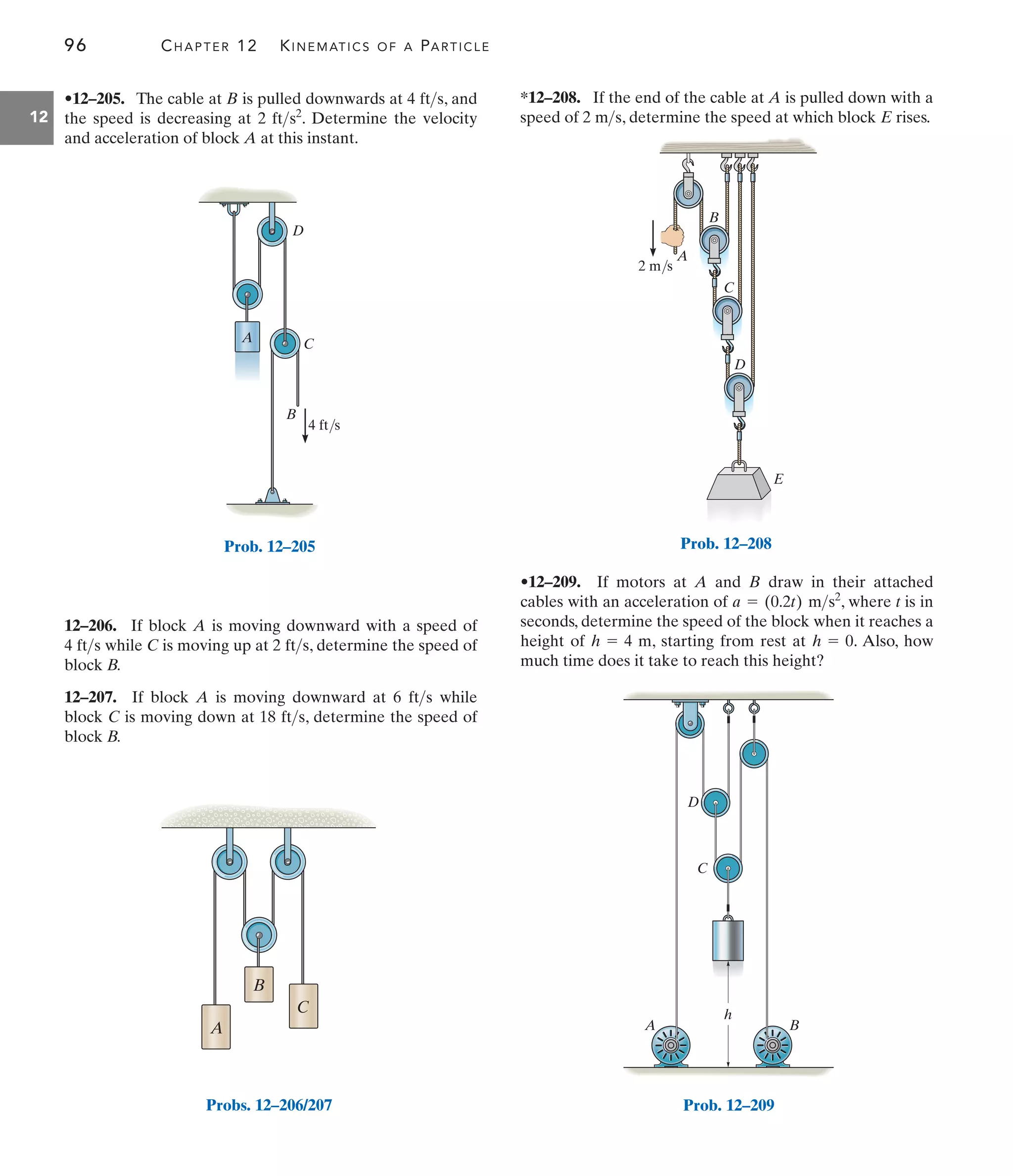 96 CHAPTER 12 KINEMATICS OF A PARTICLE

12

•12–205. The cable at $B$ is pulled downwards at 4 ft/s, and the speed is decreasing at 2 ft/s$^2$. Determine the velocity and acceleration of block $A$ at this instant.

D

A

C

B

4 ft/s

Prob. 12–205

12–206. If block $A$ is moving downward with a speed of 4 ft/s while $C$ is moving up at 2 ft/s, determine the speed of block $B$.

12–207. If block $A$ is moving downward at 6 ft/s while block $C$ is moving down at 18 ft/s, determine the speed of block $B$.

B

C

A

Probs. 12–206/207

*12–208. If the end of the cable at $A$ is pulled down with a speed of 2 m/s, determine the speed at which block $E$ rises.

B

A

2 m/s

C

D

E

Prob. 12–208

•12–209. If motors at $A$ and $B$ draw in their attached cables with an acceleration of $a = (0.2t)$ m/s$^2$, where $t$ is in seconds, determine the speed of the block when it reaches a height of $h = 4$ m, starting from rest at $h = 0$. Also, how much time does it take to reach this height?

D

C

h

A

B

Prob. 12–209