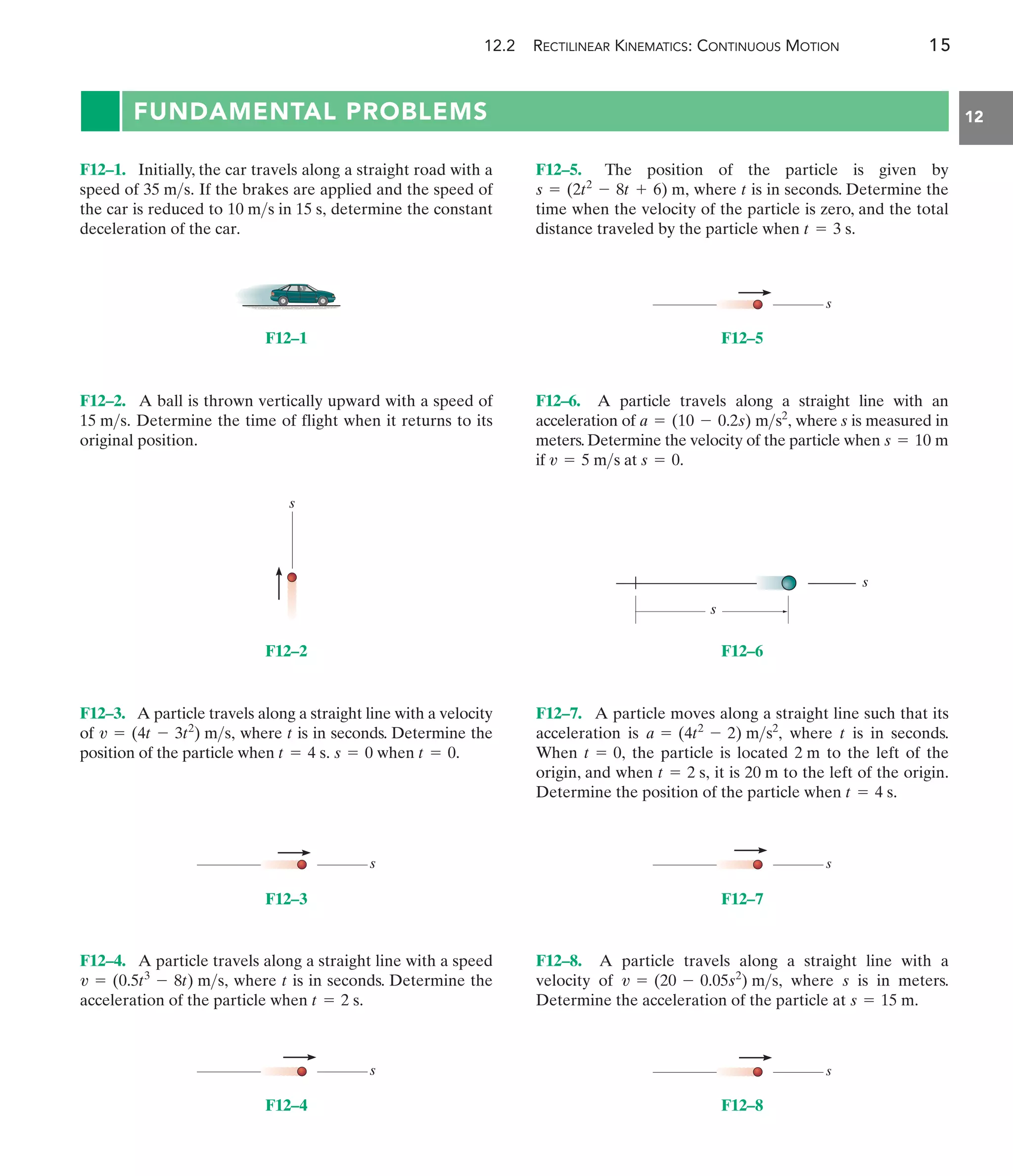 12.2 RECTILINEAR KINEMATICS: CONTINUOUS MOTION 15

FUNDAMENTAL PROBLEMS

12

F12–1. Initially, the car travels along a straight road with a speed of 35 m/s. If the brakes are applied and the speed of the car is reduced to 10 m/s in 15 s, determine the constant deceleration of the car.

F12–1

F12–2. A ball is thrown vertically upward with a speed of 15 m/s. Determine the time of flight when it returns to its original position.

$s$

F12–2

F12–3. A particle travels along a straight line with a velocity of $v = (4t - 3t^2)$ m/s, where $t$ is in seconds. Determine the position of the particle when $t = 4$ s. $s = 0$ when $t = 0$.

$s$

F12–3

F12–4. A particle travels along a straight line with a speed $v = (0.5t^3 - 8t)$ m/s, where $t$ is in seconds. Determine the acceleration of the particle when $t = 2$ s.

$s$

F12–4

F12–5. The position of the particle is given by $s = (2t^2 - 8t + 6)$ m, where $t$ is in seconds. Determine the time when the velocity of the particle is zero, and the total distance traveled by the particle when $t = 3$ s.

$s$

F12–5

F12–6. A particle travels along a straight line with an acceleration of $a = (10 - 0.2s)$ m/s$^2$, where $s$ is measured in meters. Determine the velocity of the particle when $s = 10$ m if $v = 5$ m/s at $s = 0$.

$s$

$s$

F12–6

F12–7. A particle moves along a straight line such that its acceleration is $a = (4t^2 - 2)$ m/s$^2$, where $t$ is in seconds. When $t = 0$, the particle is located 2 m to the left of the origin, and when $t = 2$ s, it is 20 m to the left of the origin. Determine the position of the particle when $t = 4$ s.

$s$

F12–7

F12–8. A particle travels along a straight line with a velocity of $v = (20 - 0.05s^2)$ m/s, where $s$ is in meters. Determine the acceleration of the particle at $s = 15$ m.

$s$

F12–8