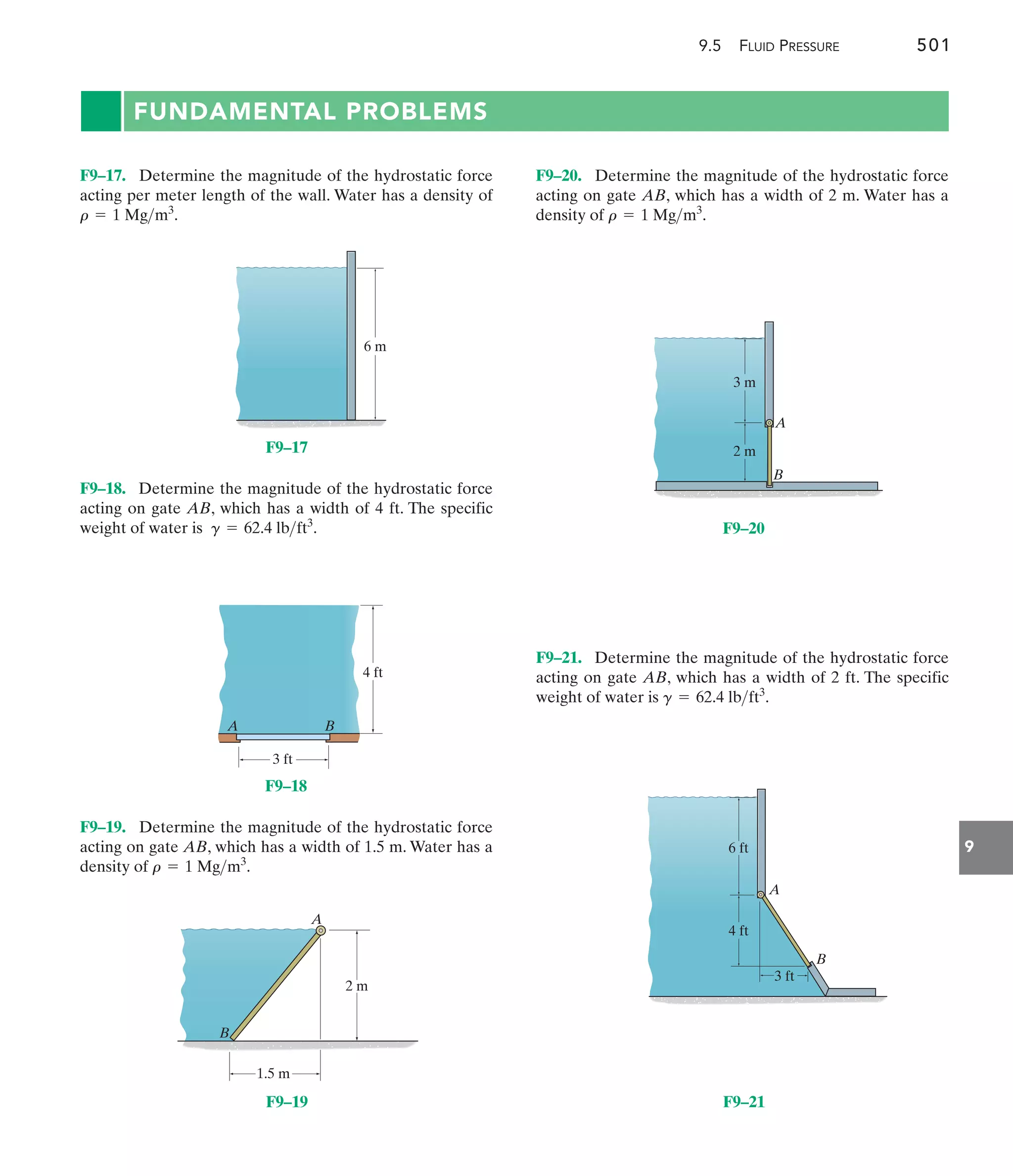 9.5 FLUID PRESSURE 501

FUNDAMENTAL PROBLEMS

F9–17. Determine the magnitude of the hydrostatic force acting per meter length of the wall. Water has a density of $\rho = 1 \text{ Mg/m}^3$.

6 m

F9–17

F9–18. Determine the magnitude of the hydrostatic force acting on gate $AB$, which has a width of 4 ft. The specific weight of water is $\gamma = 62.4 \text{ lb/ft}^3$.

4 ft

A B

3 ft

F9–18

F9–19. Determine the magnitude of the hydrostatic force acting on gate $AB$, which has a width of 1.5 m. Water has a density of $\rho = 1 \text{ Mg/m}^3$.

A

2 m

B

1.5 m

F9–19

F9–20. Determine the magnitude of the hydrostatic force acting on gate $AB$, which has a width of 2 m. Water has a density of $\rho = 1 \text{ Mg/m}^3$.

3 m

A

2 m

B

F9–20

F9–21. Determine the magnitude of the hydrostatic force acting on gate $AB$, which has a width of 2 ft. The specific weight of water is $\gamma = 62.4 \text{ lb/ft}^3$.

6 ft

A

4 ft

B

3 ft

F9–21

9