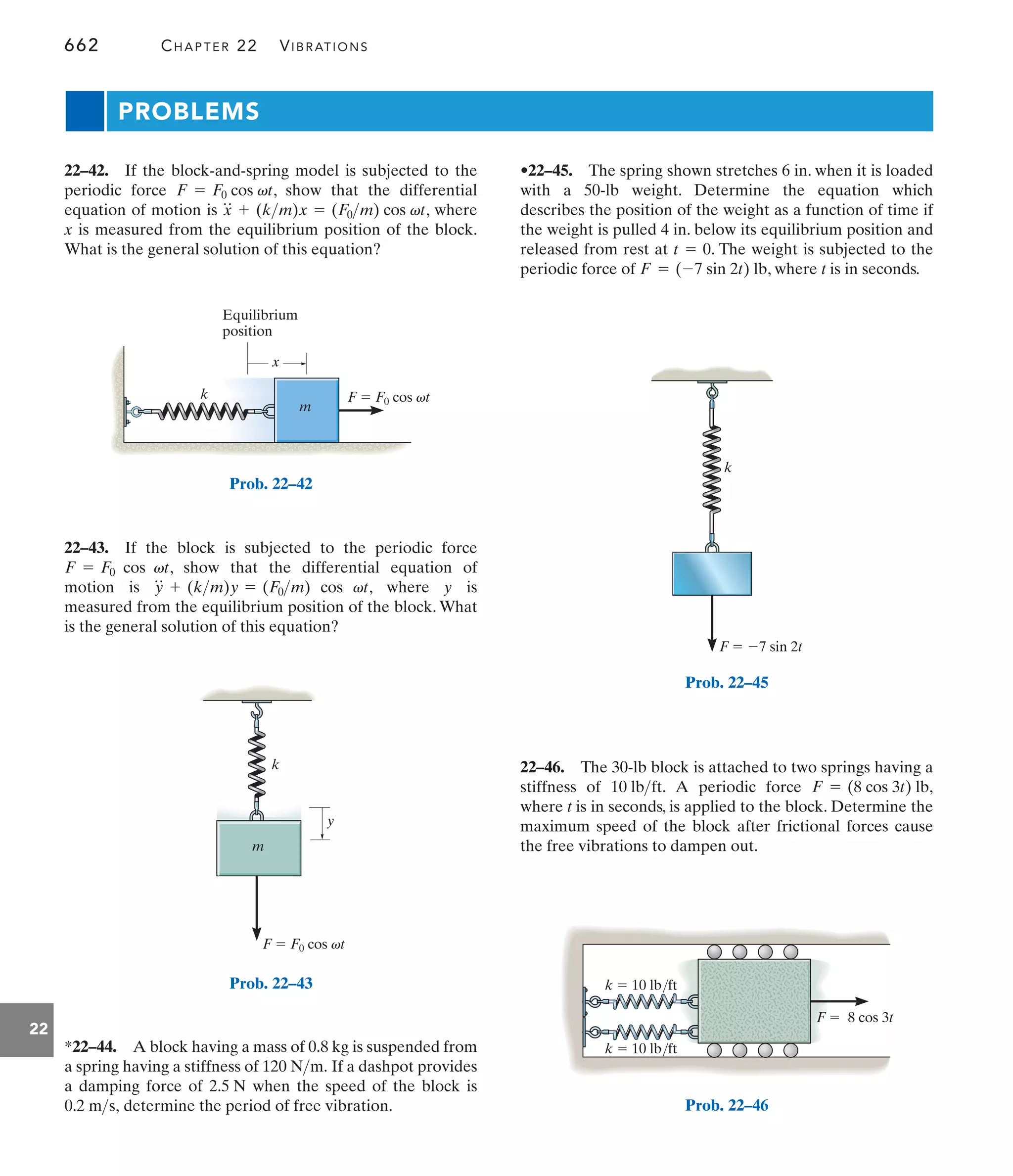 662 CHAPTER 22 VIBRATIONS

PROBLEMS

22–42. If the block-and-spring model is subjected to the periodic force $F = F_0 \cos \omega t$, show that the differential equation of motion is $\ddot{x} + (k/m)x = (F_0/m) \cos \omega t$, where $x$ is measured from the equilibrium position of the block. What is the general solution of this equation?

Equilibrium position

$x$

$k$

$m$

$F = F_0 \cos \omega t$

Prob. 22–42

22–43. If the block is subjected to the periodic force $F = F_0 \cos \omega t$, show that the differential equation of motion is $\ddot{y} + (k/m)y = (F_0/m) \cos \omega t$, where $y$ is measured from the equilibrium position of the block. What is the general solution of this equation?

$k$

$y$

$m$

$F = F_0 \cos \omega t$

Prob. 22–43

22

*22–44. A block having a mass of 0.8 kg is suspended from a spring having a stiffness of 120 N/m. If a dashpot provides a damping force of 2.5 N when the speed of the block is 0.2 m/s, determine the period of free vibration.

•22–45. The spring shown stretches 6 in. when it is loaded with a 50-lb weight. Determine the equation which describes the position of the weight as a function of time if the weight is pulled 4 in. below its equilibrium position and released from rest at $t = 0$. The weight is subjected to the periodic force of $F = (-7 \sin 2t)$ lb, where $t$ is in seconds.

$k$

$F = -7 \sin 2t$

Prob. 22–45

22–46. The 30-lb block is attached to two springs having a stiffness of 10 lb/ft. A periodic force $F = (8 \cos 3t)$ lb, where $t$ is in seconds, is applied to the block. Determine the maximum speed of the block after frictional forces cause the free vibrations to dampen out.

$k = 10$ lb/ft

$k = 10$ lb/ft

$F = 8 \cos 3t$

Prob. 22–46