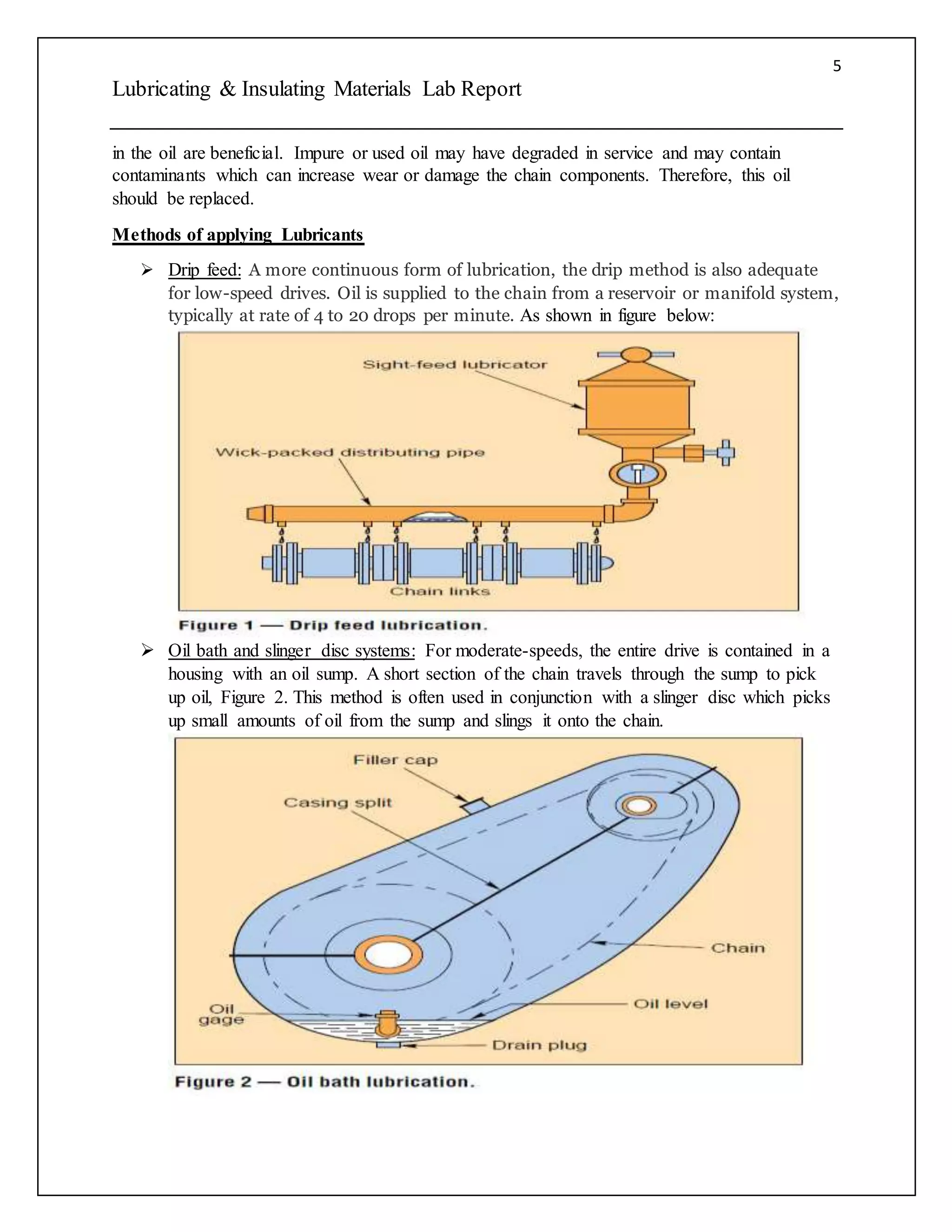 5

Lubricating & Insulating Materials Lab Report

in the oil are beneficial. Impure or used oil may have degraded in service and may contain contaminants which can increase wear or damage the chain components. Therefore, this oil should be replaced.

Methods of applying Lubricants

➢ Drip feed: A more continuous form of lubrication, the drip method is also adequate for low-speed drives. Oil is supplied to the chain from a reservoir or manifold system, typically at rate of 4 to 20 drops per minute. As shown in figure below:

Sight-feed lubricator

Wick-packed distributing pipe

Chain links

Figure 1 — Drip feed lubrication.

➢ Oil bath and slinger disc systems: For moderate-speeds, the entire drive is contained in a housing with an oil sump. A short section of the chain travels through the sump to pick up oil, Figure 2. This method is often used in conjunction with a slinger disc which picks up small amounts of oil from the sump and slings it onto the chain.

Filler cap

Casing split

Chain

Oil gage

Oil level

Drain plug

Figure 2 — Oil bath lubrication.