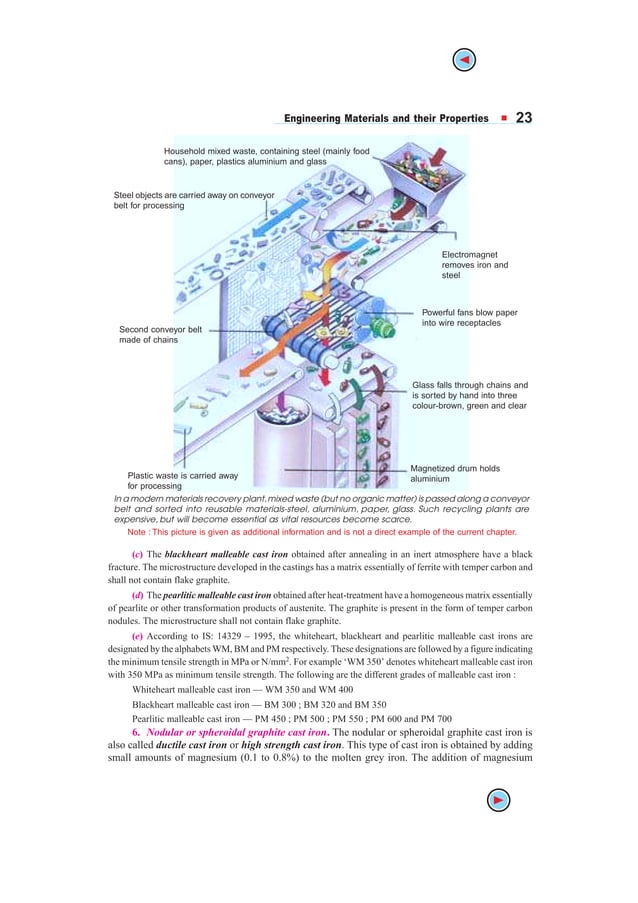 Engineering Materials and their Properties ■ 23

Household mixed waste, containing steel (mainly food cans), paper, plastics aluminium and glass

Steel objects are carried away on conveyor belt for processing

Electromagnet removes iron and steel

Powerful fans blow paper into wire receptacles

Second conveyor belt made of chains

Glass falls through chains and is sorted by hand into three colour-brown, green and clear

Magnetized drum holds aluminium

Plastic waste is carried away for processing

In a modern materials recovery plant, mixed waste (but no organic matter) is passed along a conveyor belt and sorted into reusable materials-steel, aluminium, paper, glass. Such recycling plants are expensive, but will become essential as vital resources become scarce.

Note : This picture is given as additional information and is not a direct example of the current chapter.

(c) The blackheart malleable cast iron obtained after annealing in an inert atmosphere have a black fracture. The microstructure developed in the castings has a matrix essentially of ferrite with temper carbon and shall not contain flake graphite.

(d) The pearlitic malleable cast iron obtained after heat-treatment have a homogeneous matrix essentially of pearlite or other transformation products of austenite. The graphite is present in the form of temper carbon nodules. The microstructure shall not contain flake graphite.

(e) According to IS: 14329 – 1995, the whiteheart, blackheart and pearlitic malleable cast irons are designated by the alphabets WM, BM and PM respectively. These designations are followed by a figure indicating the minimum tensile strength in MPa or N/mm$^2$. For example 'WM 350' denotes whiteheart malleable cast iron with 350 MPa as minimum tensile strength. The following are the different grades of malleable cast iron :

Whiteheart malleable cast iron — WM 350 and WM 400

Blackheart malleable cast iron — BM 300 ; BM 320 and BM 350

Pearlitic malleable cast iron — PM 450 ; PM 500 ; PM 550 ; PM 600 and PM 700

6. Nodular or spheroidal graphite cast iron. The nodular or spheroidal graphite cast iron is also called ductile cast iron or high strength cast iron. This type of cast iron is obtained by adding small amounts of magnesium (0.1 to 0.8%) to the molten grey iron. The addition of magnesium