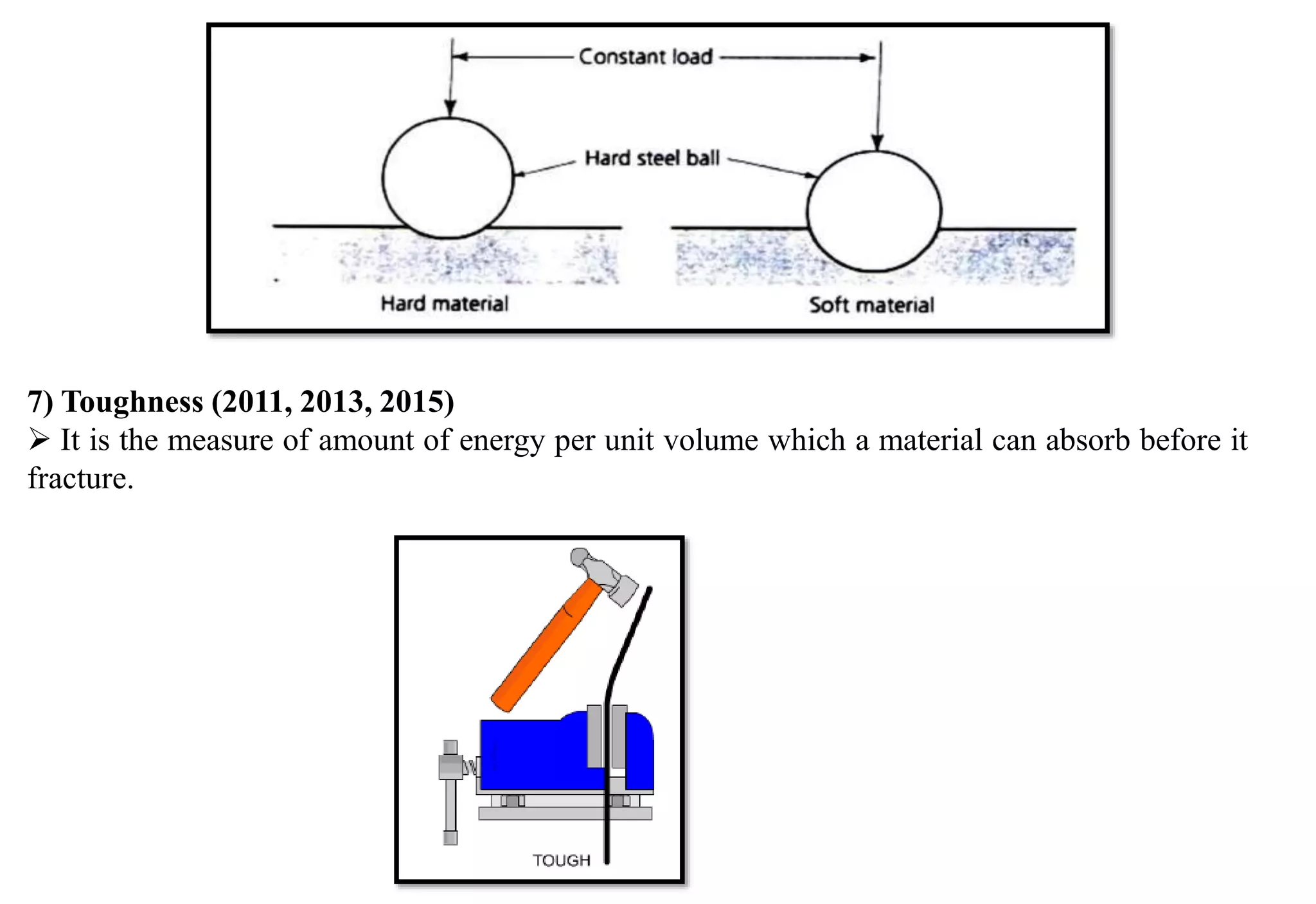 Constant load

Hard steel ball

Hard material

Soft material

7) Toughness (2011, 2013, 2015)
➢ It is the measure of amount of energy per unit volume which a material can absorb before it fracture.

TOUGH