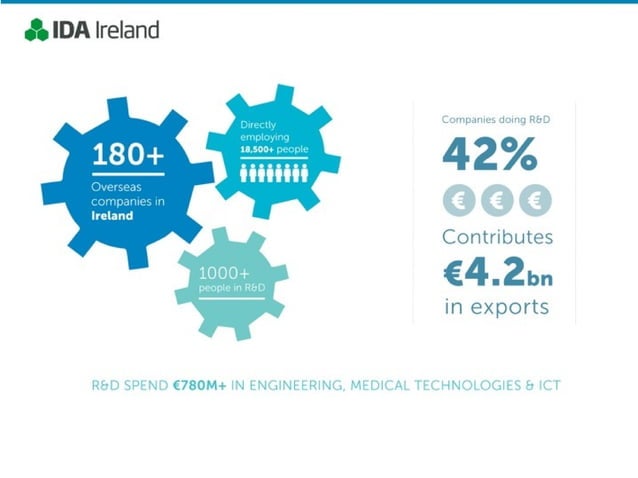 IDA Ireland

180+
Overseas companies in Ireland

Directly employing 18,500+ people

1000+
people in R&D

Companies doing R&D
42%
€ € €
Contributes
€4.2bn
in exports

R&D SPEND €780M+ IN ENGINEERING, MEDICAL TECHNOLOGIES & ICT