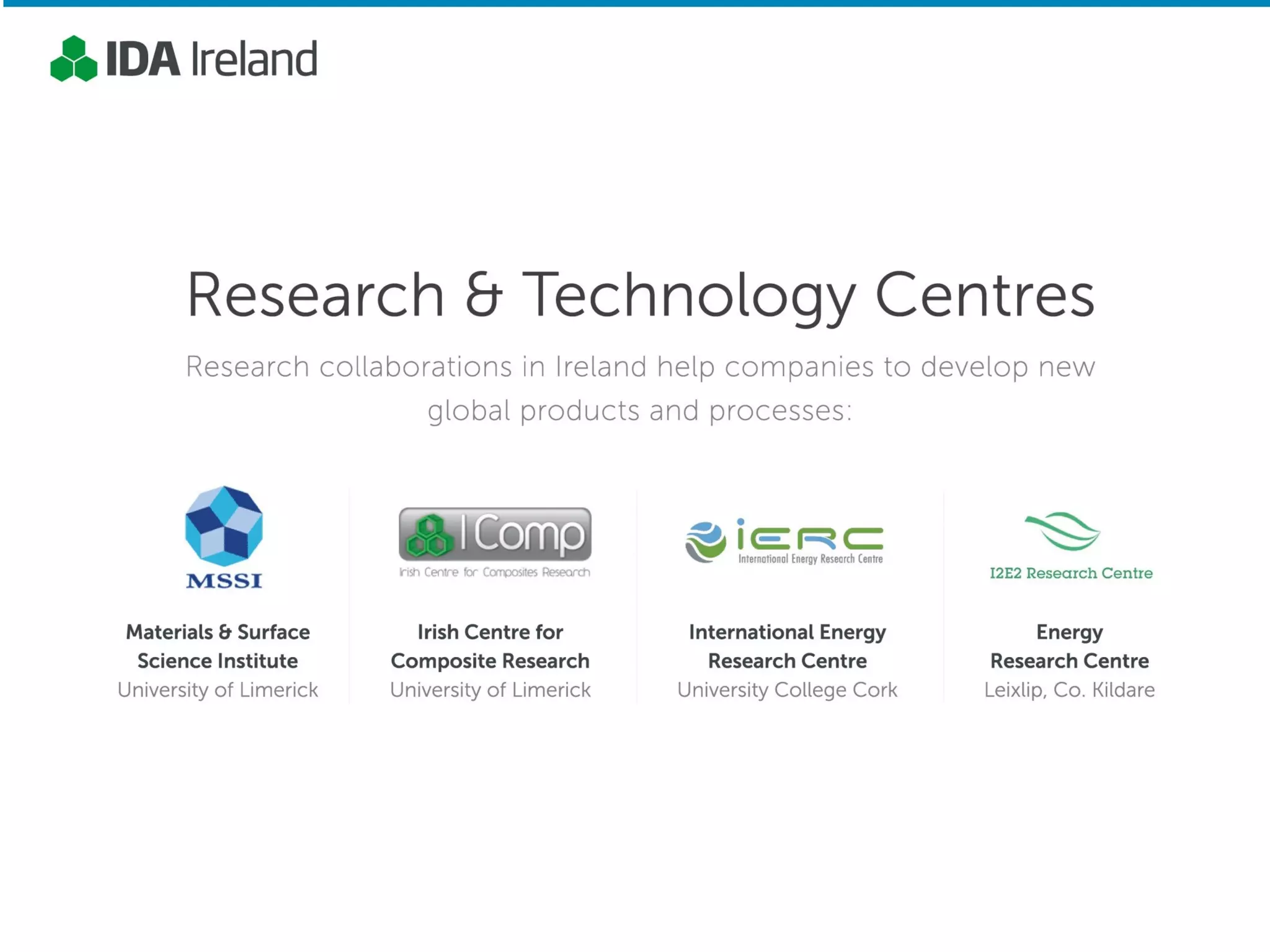 IDA Ireland

Research & Technology Centres

Research collaborations in Ireland help companies to develop new global products and processes:

MSSI

Materials & Surface Science Institute
University of Limerick

IComp
Irish Centre for Composites Research

Irish Centre for Composite Research
University of Limerick

iERC
International Energy Research Centre

International Energy Research Centre
University College Cork

I2E2 Research Centre

Energy Research Centre
Leixlip, Co. Kildare