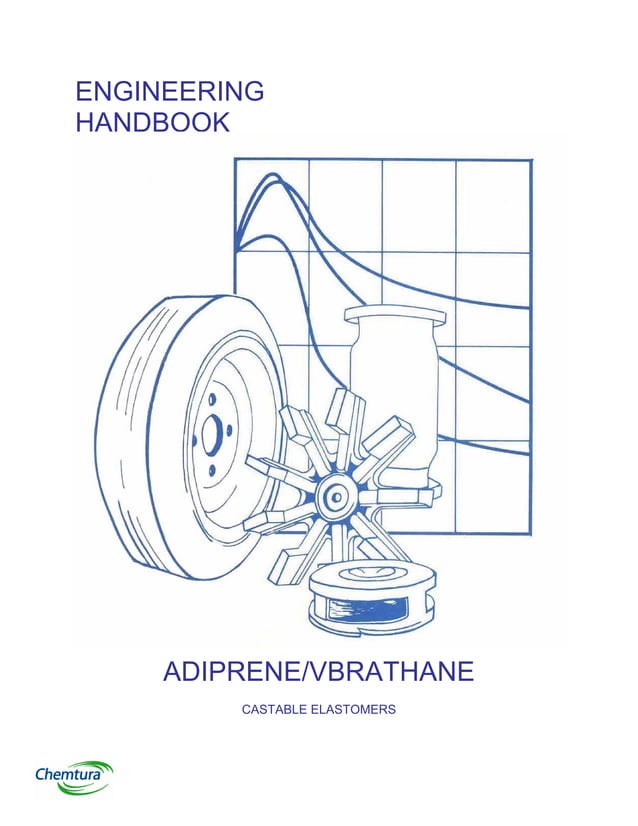 ENGINEERING HANDBOOK

ADIPRENE/VBRATHANE

CASTABLE ELASTOMERS

Chemtura