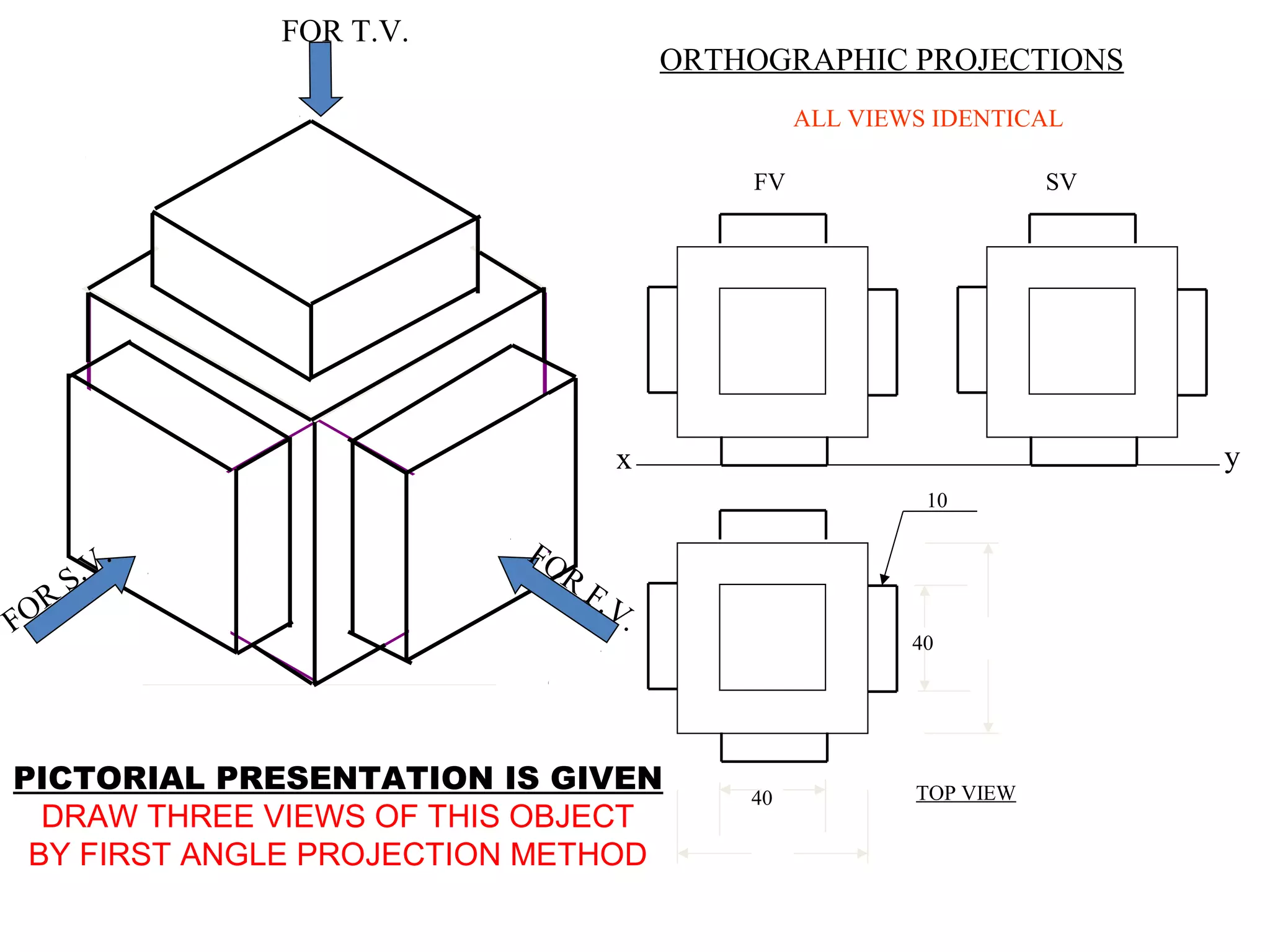 FOR T.V.

ORTHOGRAPHIC PROJECTIONS

ALL VIEWS IDENTICAL

FV

SV

x

y

10

40

40

TOP VIEW

FOR S.V.

FOR F.V.

PICTORIAL PRESENTATION IS GIVEN
DRAW THREE VIEWS OF THIS OBJECT
BY FIRST ANGLE PROJECTION METHOD