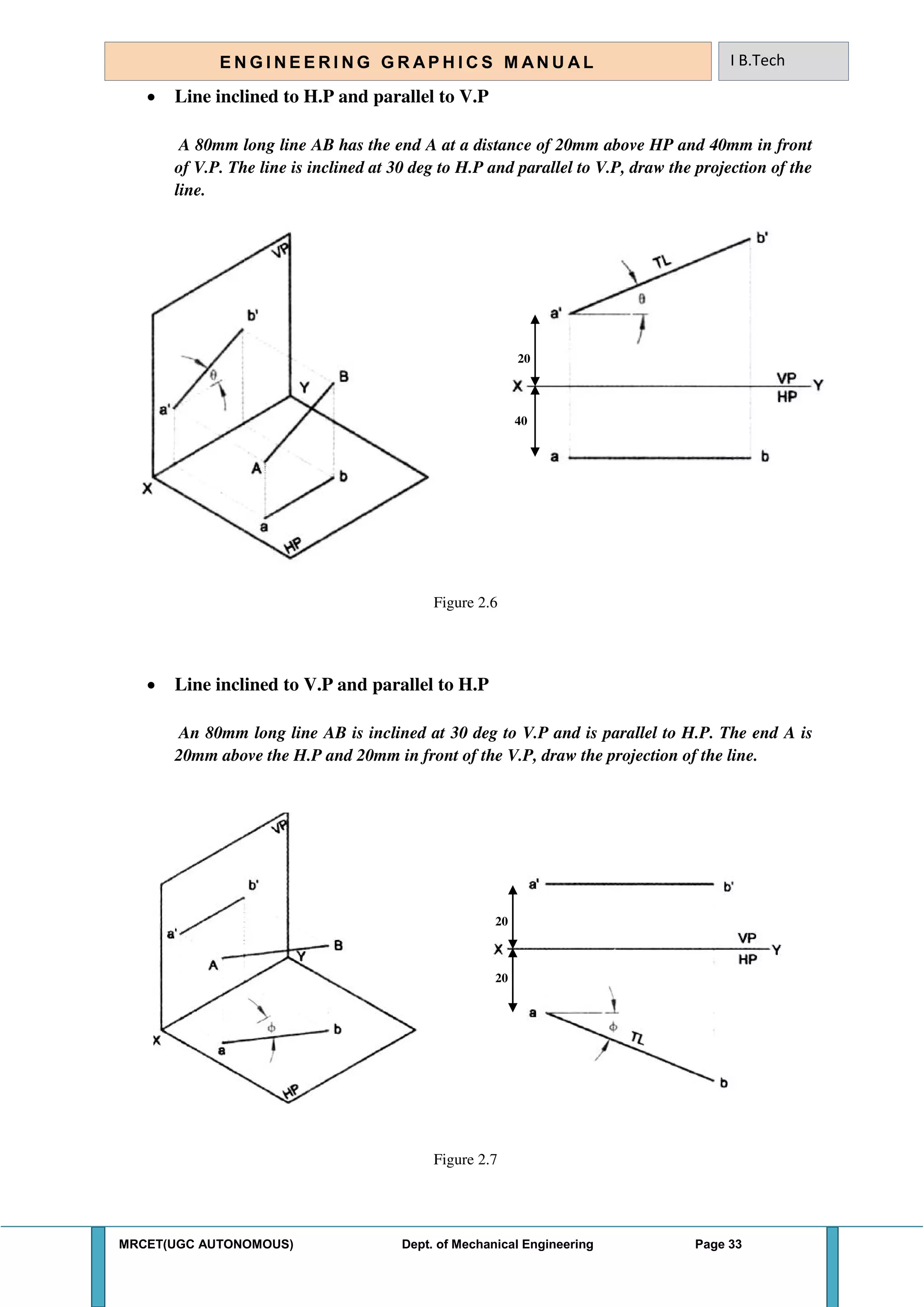 ENGINEERING GRAPHICS MANUAL

I B.Tech

• Line inclined to H.P and parallel to V.P

A 80mm long line AB has the end A at a distance of 20mm above HP and 40mm in front of V.P. The line is inclined at 30 deg to H.P and parallel to V.P, draw the projection of the line.

VP
b'
$\theta$
a'
Y
B
A
b
X
a
HP

b'
TL
$\theta$
a'
20
X
VP
HP
Y
40
a
b

Figure 2.6

• Line inclined to V.P and parallel to H.P

An 80mm long line AB is inclined at 30 deg to V.P and is parallel to H.P. The end A is 20mm above the H.P and 20mm in front of the V.P, draw the projection of the line.

VP
b'
a'
A
Y
B
$\phi$
b
X
a
HP

a'
b'
20
X
VP
HP
Y
20
a
$\phi$
TL
b

Figure 2.7

MRCET(UGC AUTONOMOUS)
Dept. of Mechanical Engineering
Page 33