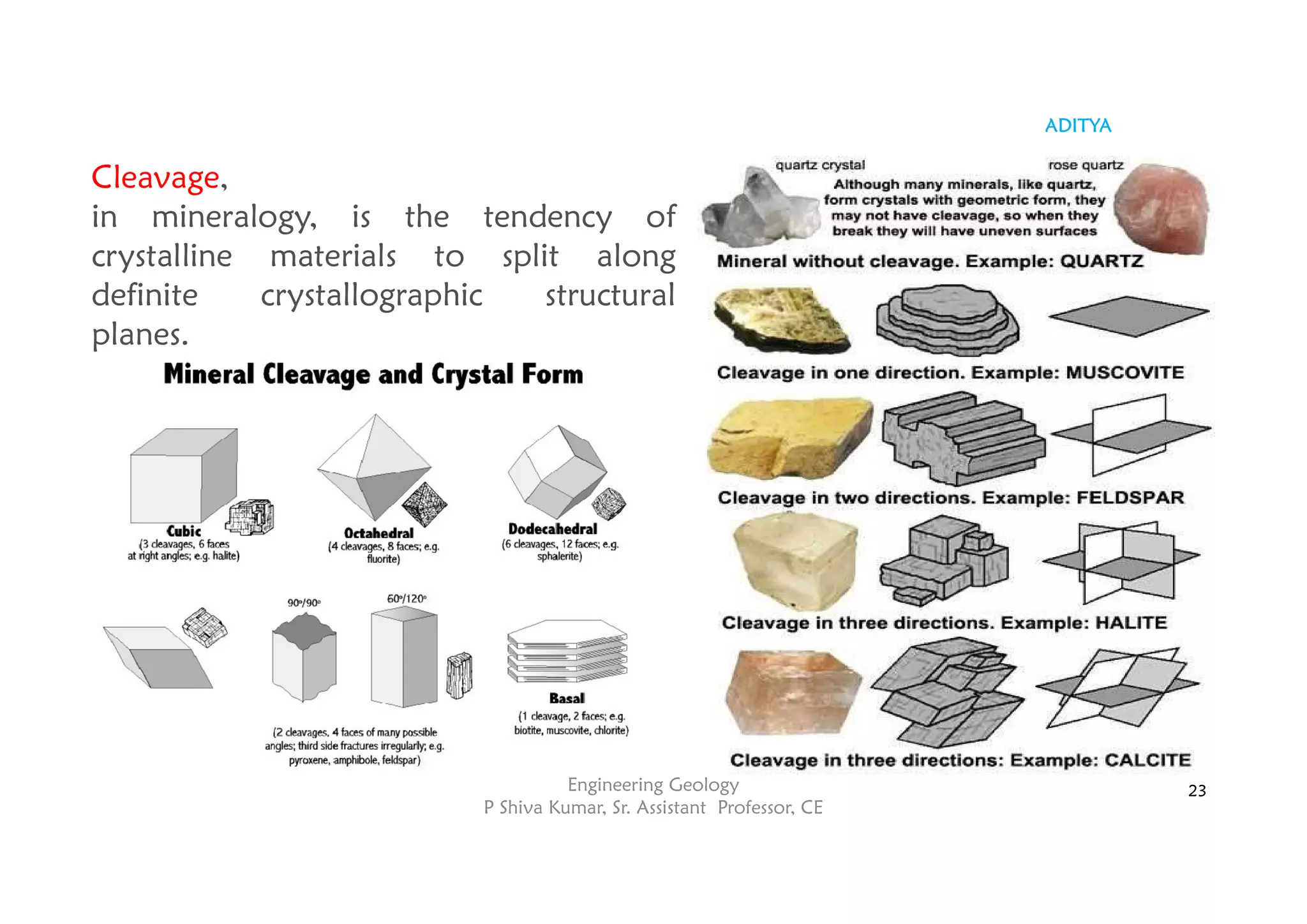 ADITYA

Cleavage,
in mineralogy, is the tendency of crystalline materials to split along definite crystallographic structural planes.

Mineral Cleavage and Crystal Form

Cubic
(3 cleavages, 6 faces at right angles; e.g. halite)

Octahedral
(4 cleavages, 8 faces; e.g. fluorite)

Dodecahedral
(6 cleavages, 12 faces; e.g. sphalerite)

90°/90°

60°/120°

(2 cleavages, 4 faces of many possible angles; third side fractures irregularly; e.g. pyroxene, amphibole, feldspar)

Basal
(1 cleavage, 2 faces; e.g. biotite, muscovite, chlorite)

quartz crystal

rose quartz

Although many minerals, like quartz, form crystals with geometric form, they may not have cleavage, so when they break they will have uneven surfaces

Mineral without cleavage. Example: QUARTZ

Cleavage in one direction. Example: MUSCOVITE

Cleavage in two directions. Example: FELDSPAR

Cleavage in three directions. Example: HALITE

Cleavage in three directions: Example: CALCITE

Engineering Geology
P Shiva Kumar, Sr. Assistant Professor, CE

23