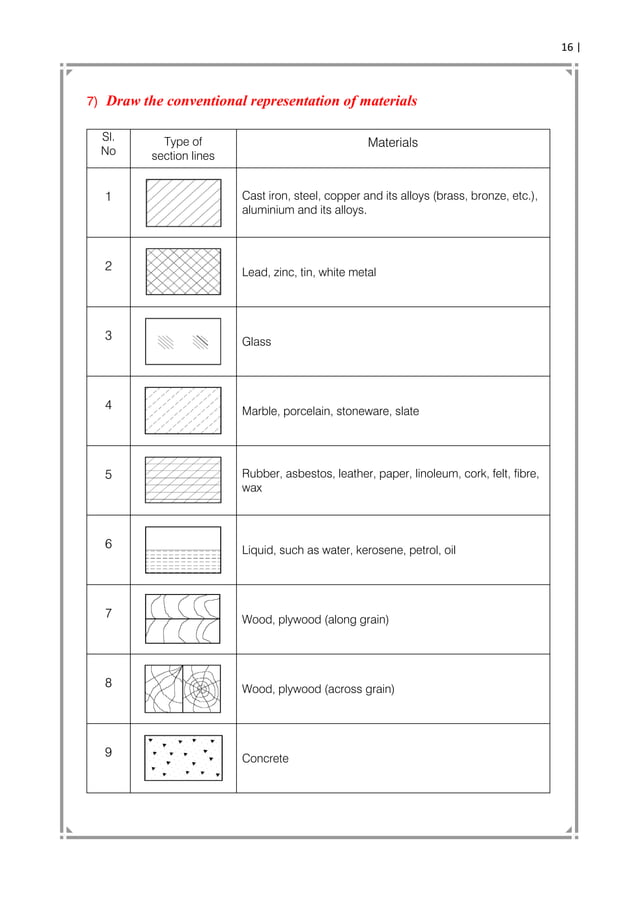 16 |

7) Draw the conventional representation of materials

| Sl. No | Type of section lines | Materials |
|---|---|---|
| 1 | | Cast iron, steel, copper and its alloys (brass, bronze, etc.), aluminium and its alloys. |
| 2 | | Lead, zinc, tin, white metal |
| 3 | | Glass |
| 4 | | Marble, porcelain, stoneware, slate |
| 5 | | Rubber, asbestos, leather, paper, linoleum, cork, felt, fibre, wax |
| 6 | | Liquid, such as water, kerosene, petrol, oil |
| 7 | | Wood, plywood (along grain) |
| 8 | | Wood, plywood (across grain) |
| 9 | | Concrete |