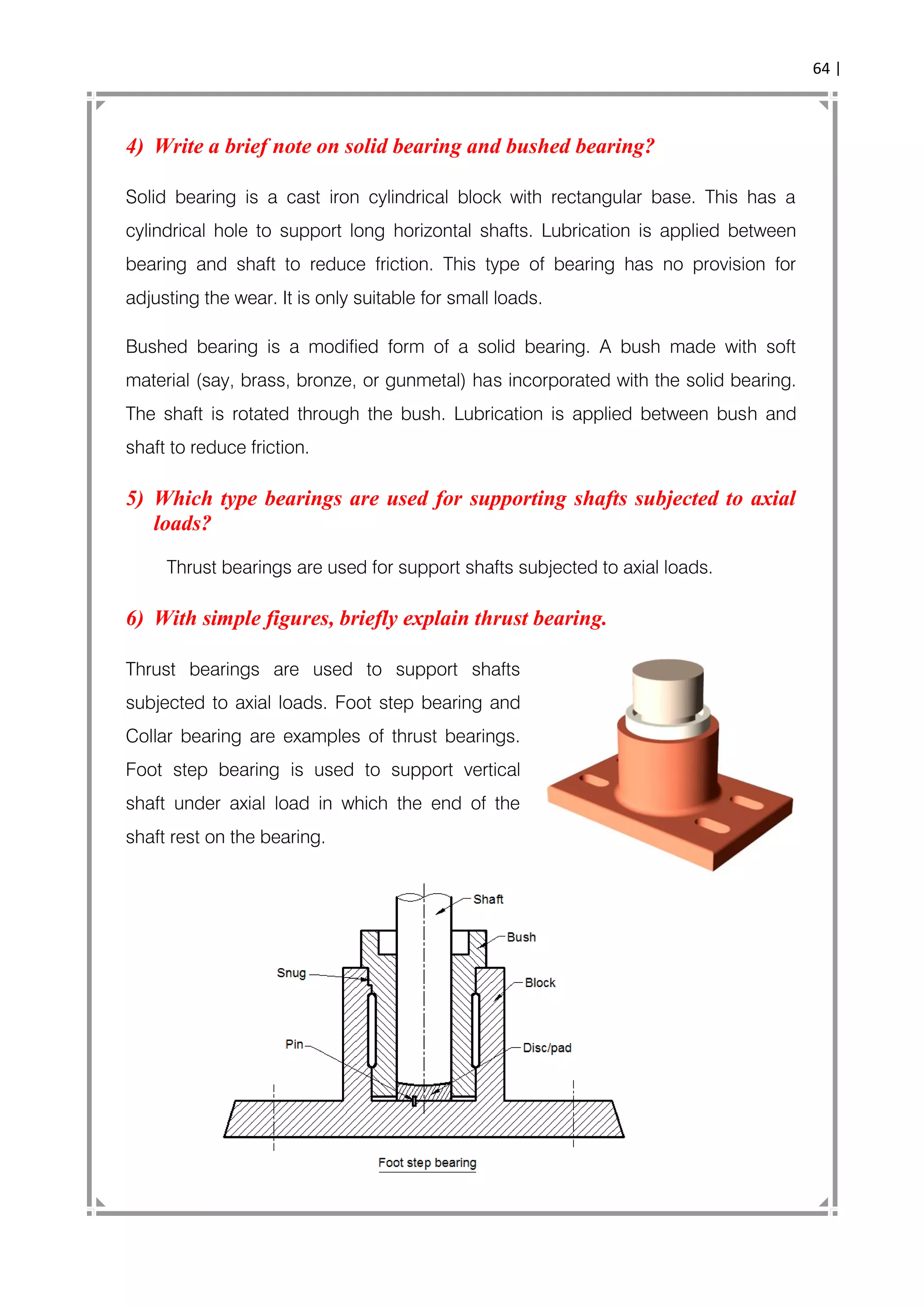 64 |

4) Write a brief note on solid bearing and bushed bearing?

Solid bearing is a cast iron cylindrical block with rectangular base. This has a cylindrical hole to support long horizontal shafts. Lubrication is applied between bearing and shaft to reduce friction. This type of bearing has no provision for adjusting the wear. It is only suitable for small loads.

Bushed bearing is a modified form of a solid bearing. A bush made with soft material (say, brass, bronze, or gunmetal) has incorporated with the solid bearing. The shaft is rotated through the bush. Lubrication is applied between bush and shaft to reduce friction.

5) Which type bearings are used for supporting shafts subjected to axial loads?

Thrust bearings are used for support shafts subjected to axial loads.

6) With simple figures, briefly explain thrust bearing.

Thrust bearings are used to support shafts subjected to axial loads. Foot step bearing and Collar bearing are examples of thrust bearings. Foot step bearing is used to support vertical shaft under axial load in which the end of the shaft rest on the bearing.

Shaft
Bush
Snug
Block
Pin
Disc/pad
Foot step bearing