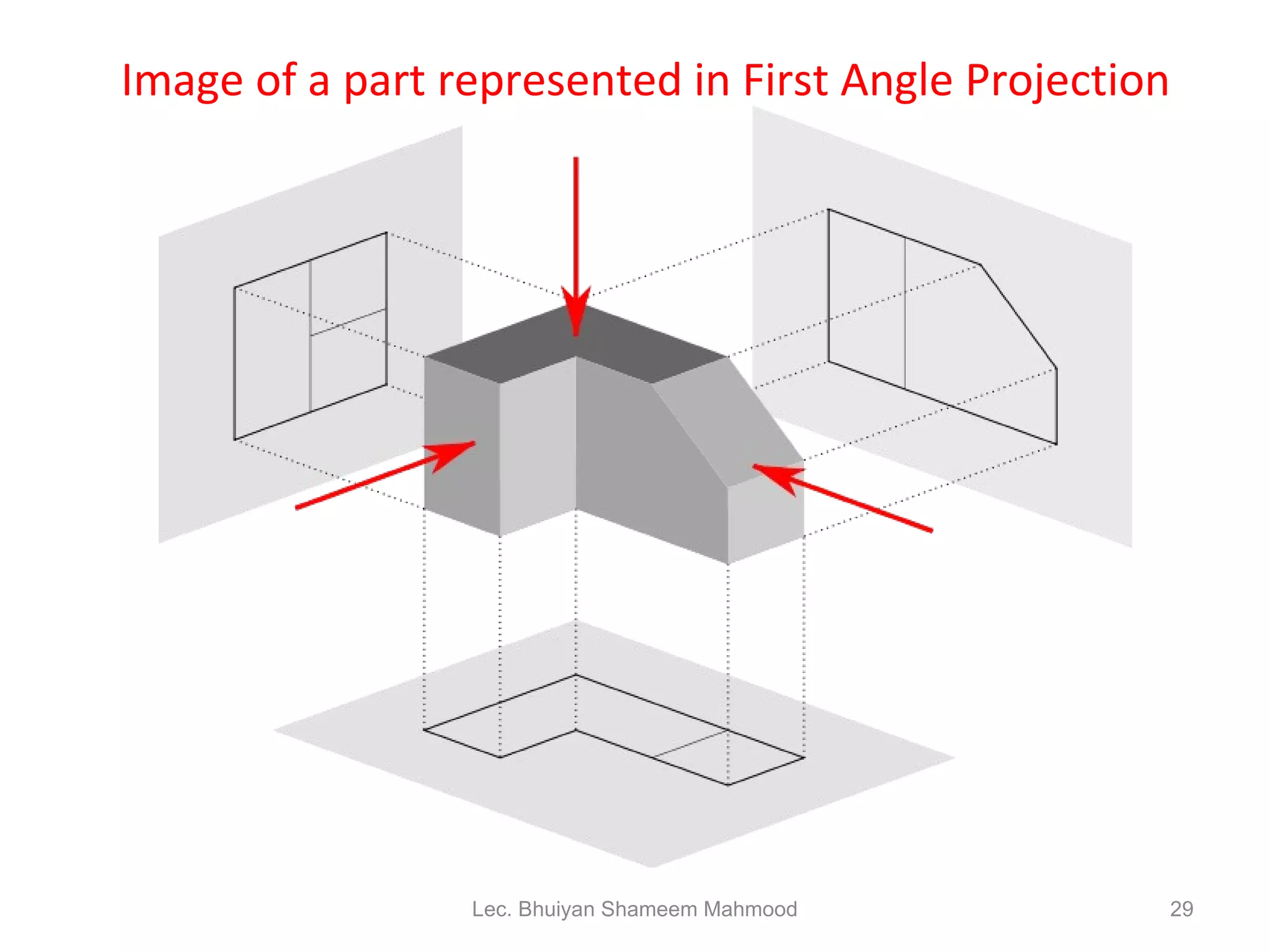 Image of a part represented in First Angle Projection

Lec. Bhuiyan Shameem Mahmood

29