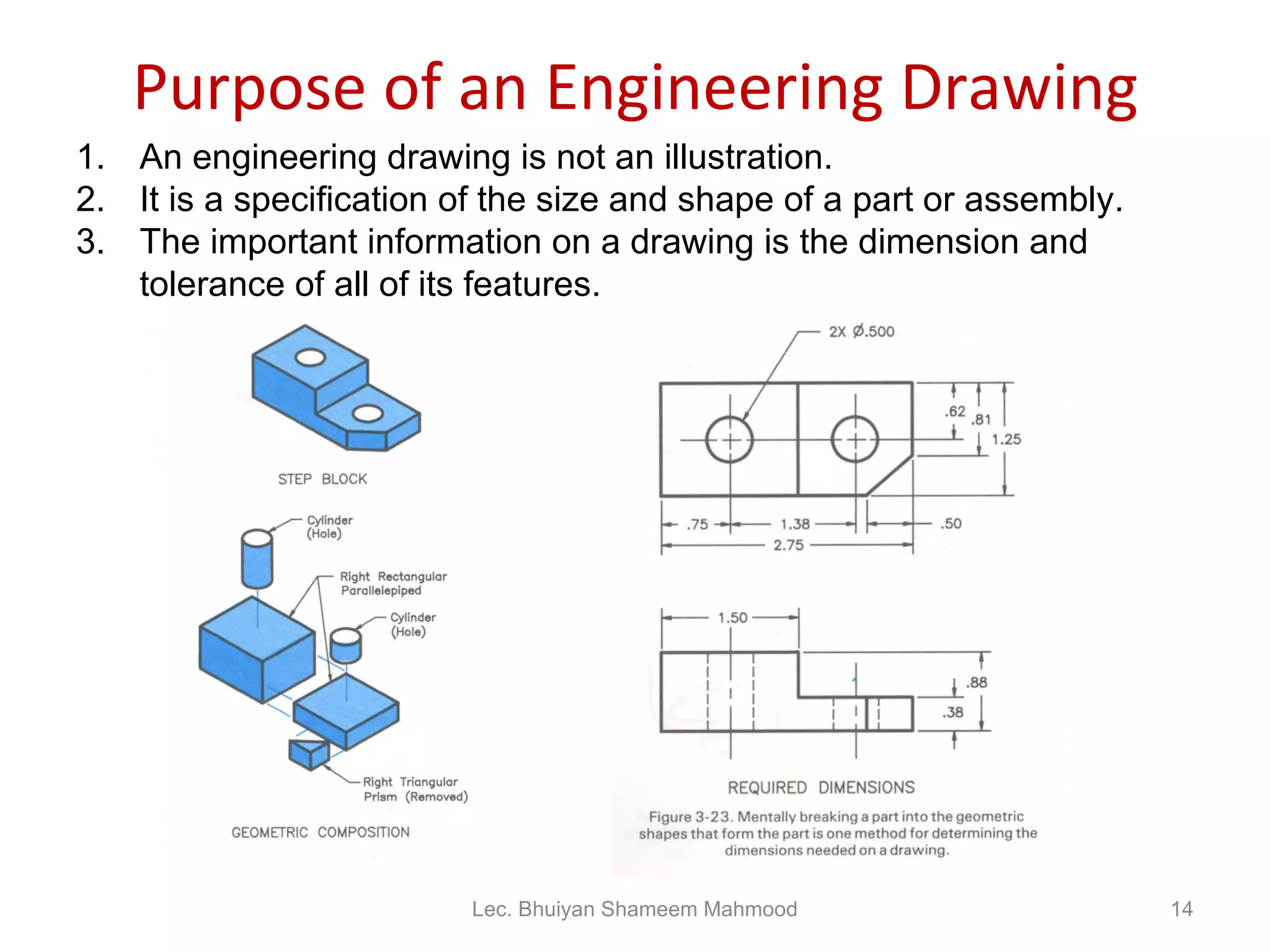 Purpose of an Engineering Drawing

1. An engineering drawing is not an illustration.
2. It is a specification of the size and shape of a part or assembly.
3. The important information on a drawing is the dimension and tolerance of all of its features.

STEP BLOCK

Cylinder (Hole)

Right Rectangular Parallelepiped

Cylinder (Hole)

Right Triangular Prism (Removed)

GEOMETRIC COMPOSITION

2X Ø.500

.62

.81

1.25

.75

1.38

.50

2.75

1.50

.88

.38

REQUIRED DIMENSIONS

Figure 3-23. Mentally breaking a part into the geometric shapes that form the part is one method for determining the dimensions needed on a drawing.

Lec. Bhuiyan Shameem Mahmood

14