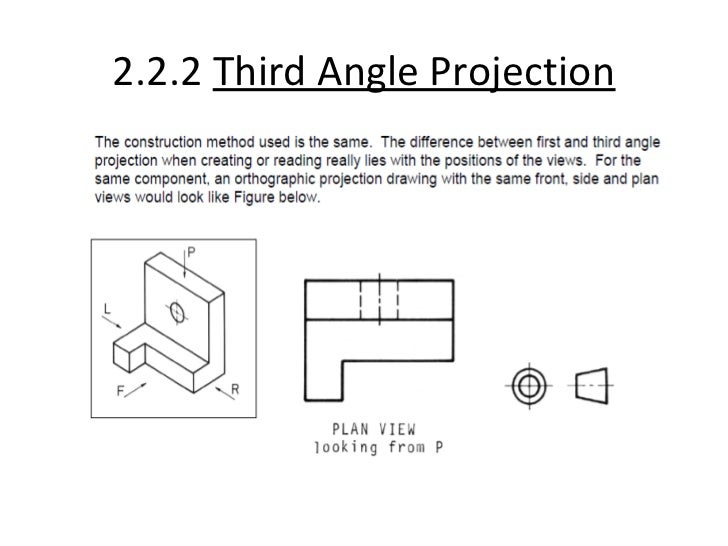 2.2.2 Third Angle Projection

The construction method used is the same. The difference between first and third angle projection when creating or reading really lies with the positions of the views. For the same component, an orthographic projection drawing with the same front, side and plan views would look like Figure below.

P
L
F
R

PLAN VIEW
looking from P