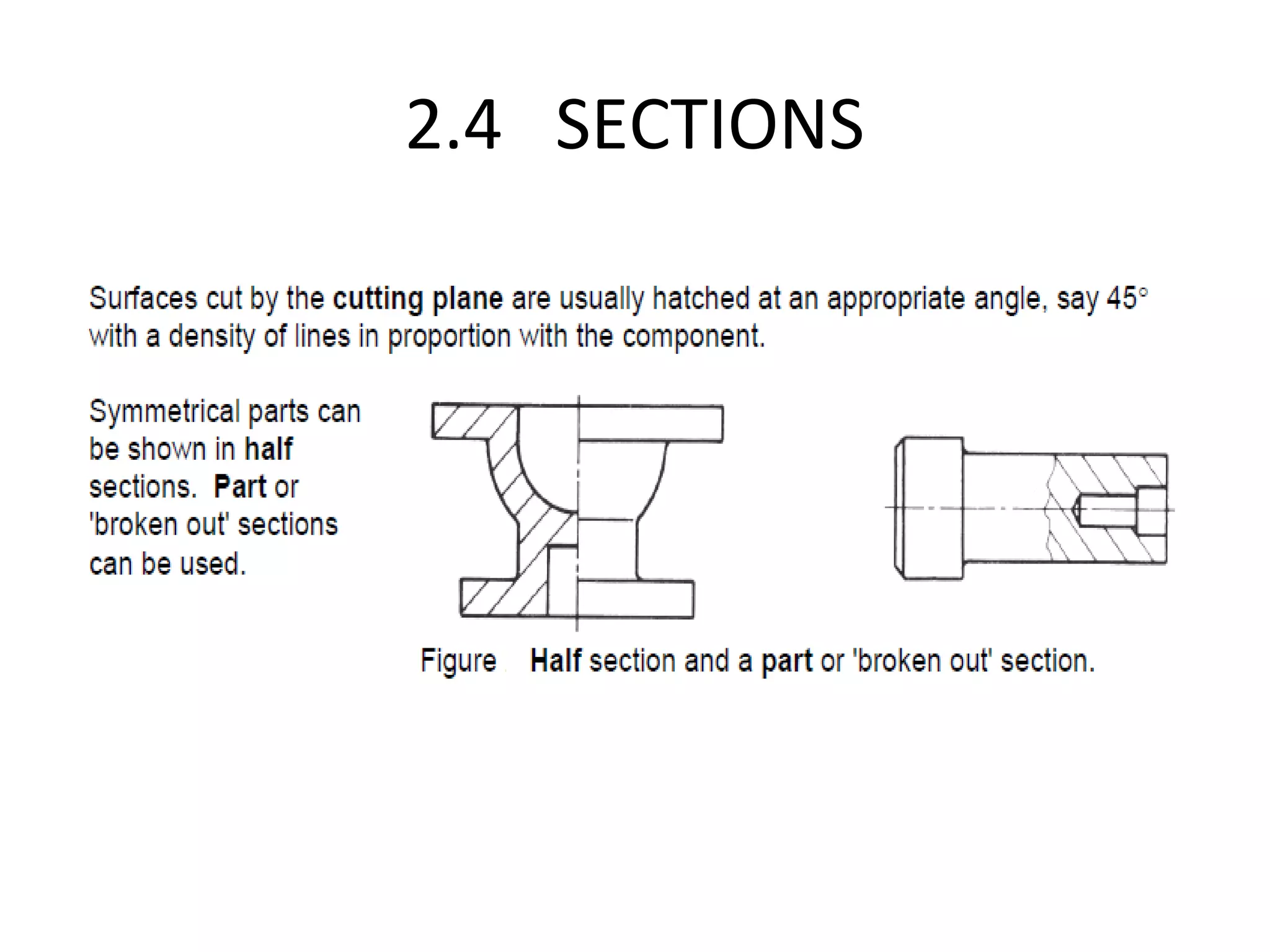 2.4 SECTIONS

Surfaces cut by the cutting plane are usually hatched at an appropriate angle, say 45° with a density of lines in proportion with the component.

Symmetrical parts can be shown in half sections. Part or 'broken out' sections can be used.

Figure Half section and a part or 'broken out' section.