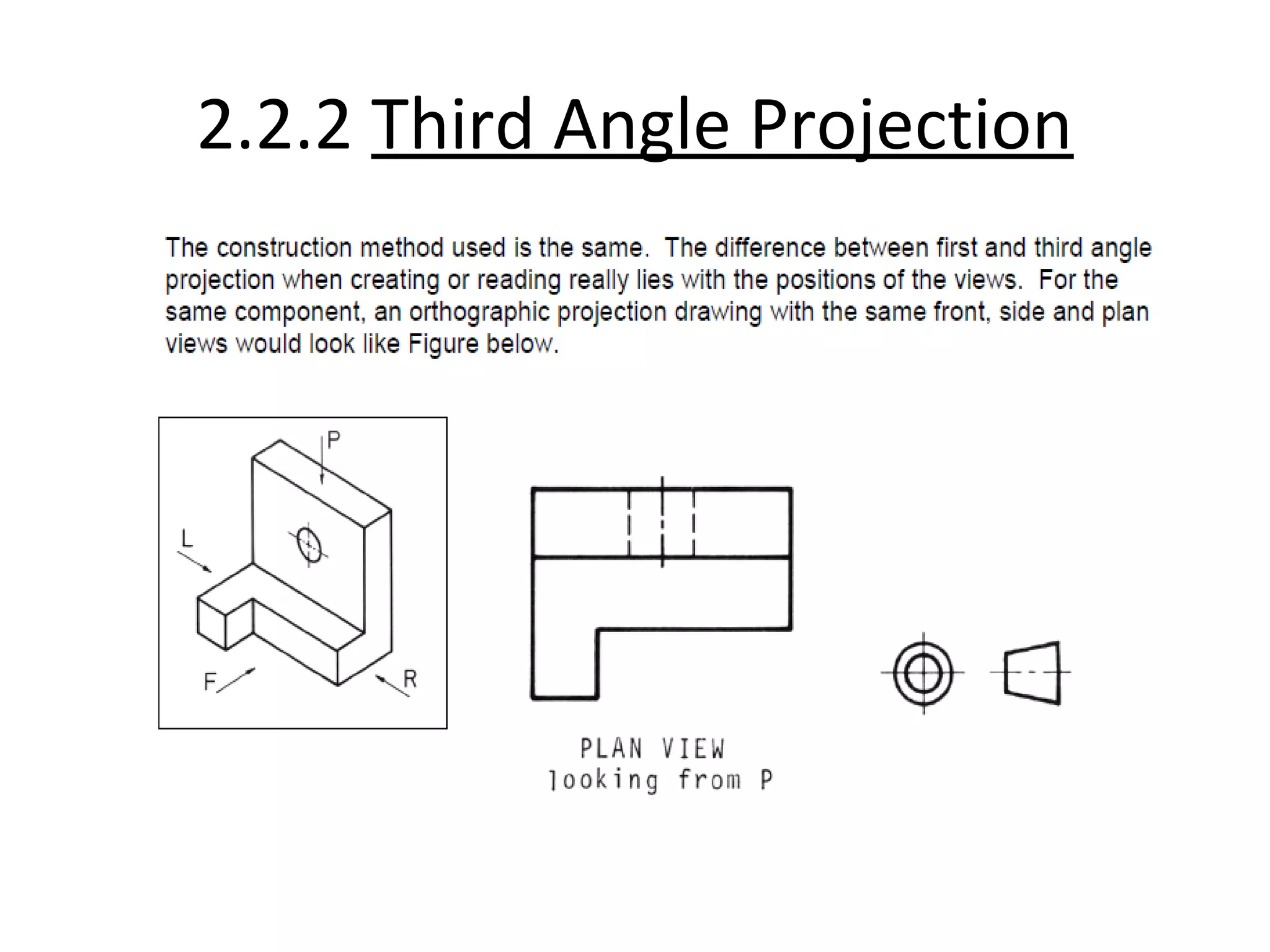 2.2.2 Third Angle Projection

The construction method used is the same. The difference between first and third angle projection when creating or reading really lies with the positions of the views. For the same component, an orthographic projection drawing with the same front, side and plan views would look like Figure below.

P

L

F

R

PLAN VIEW
looking from P