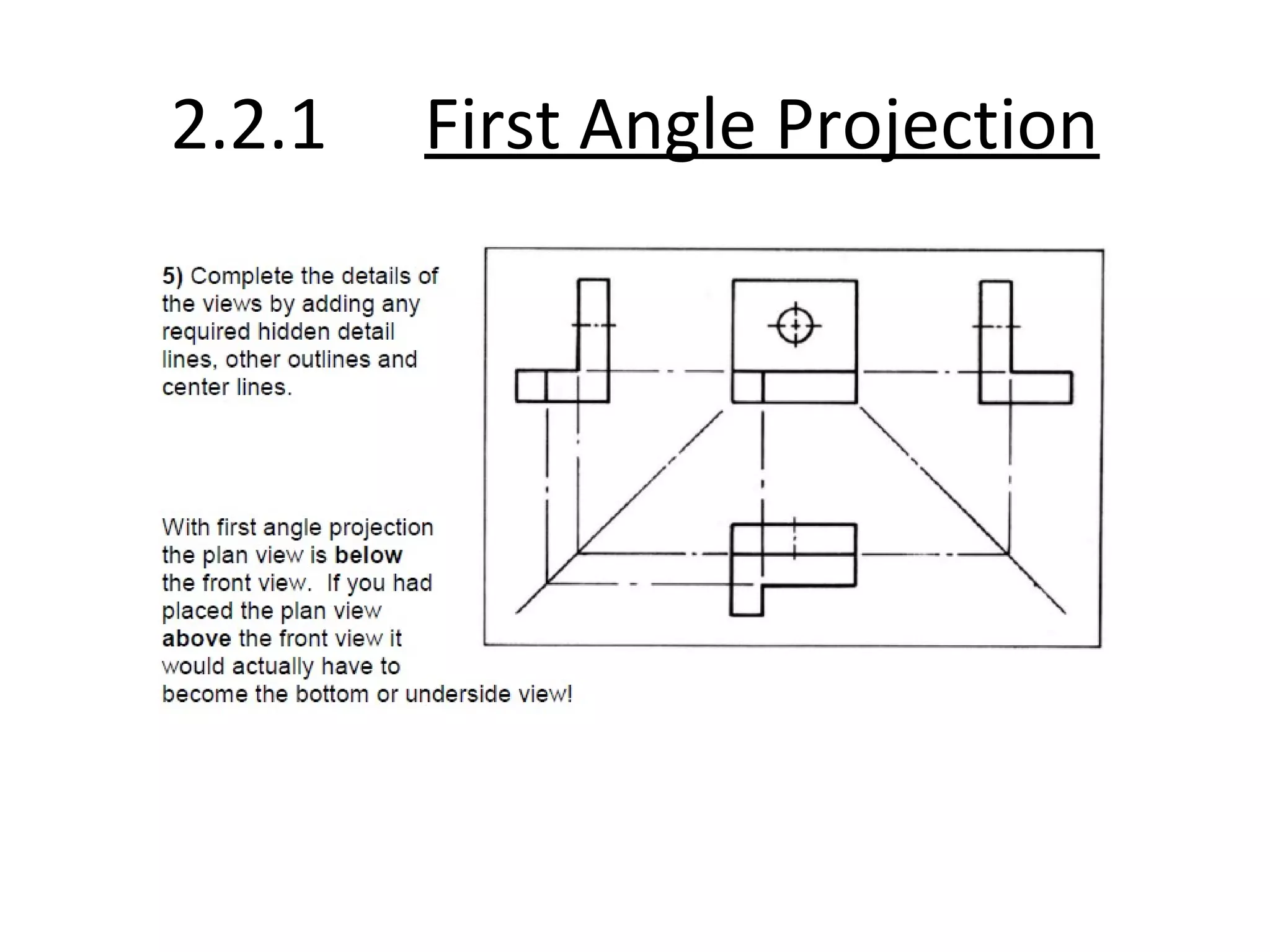 2.2.1 First Angle Projection

5) Complete the details of the views by adding any required hidden detail lines, other outlines and center lines.

With first angle projection the plan view is below the front view. If you had placed the plan view above the front view it would actually have to become the bottom or underside view!