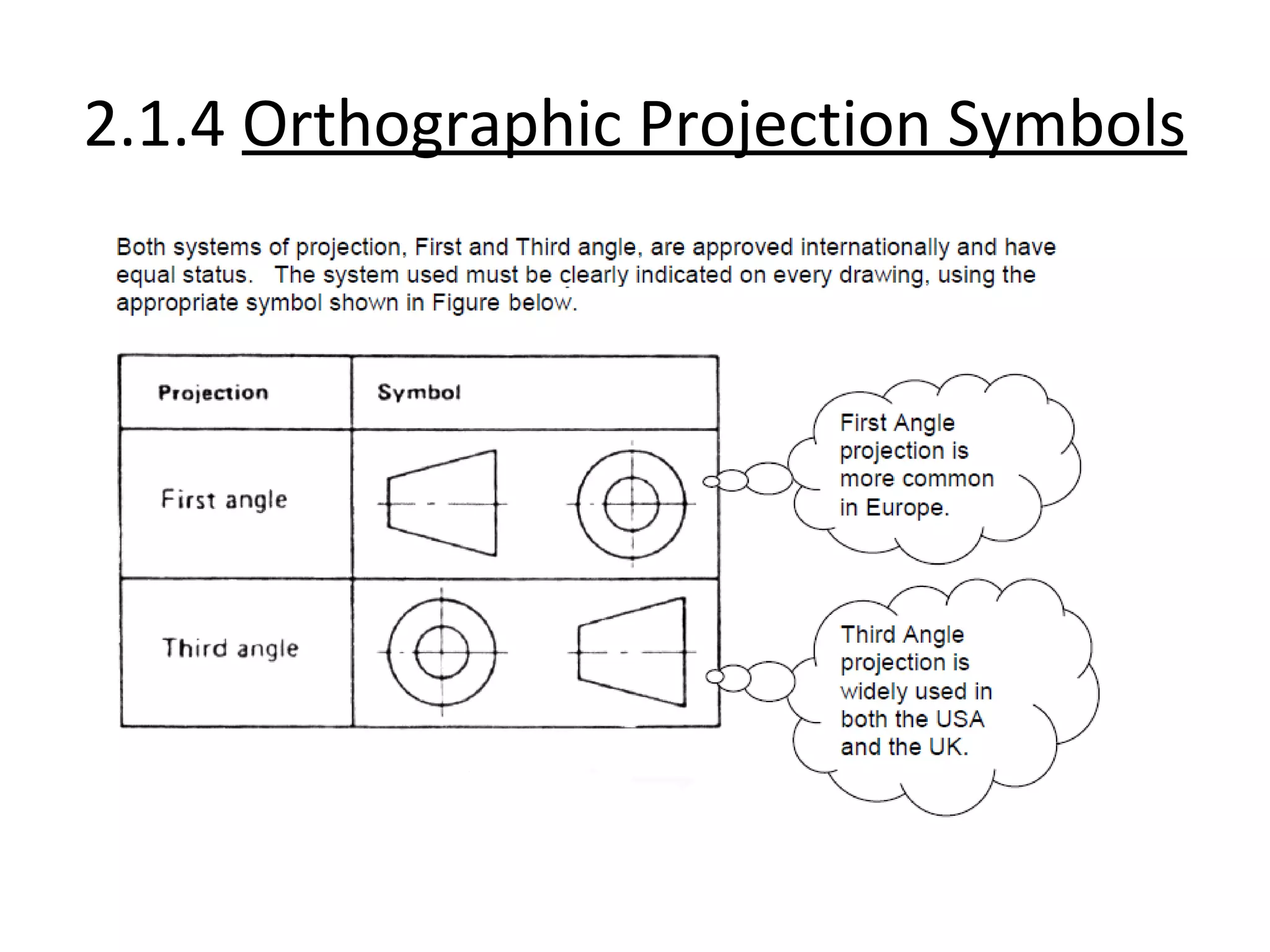 2.1.4 Orthographic Projection Symbols

Both systems of projection, First and Third angle, are approved internationally and have equal status. The system used must be clearly indicated on every drawing, using the appropriate symbol shown in Figure below.

| Projection | Symbol |
|---|---|
| First angle | |
| Third angle | |

First Angle projection is more common in Europe.

Third Angle projection is widely used in both the USA and the UK.