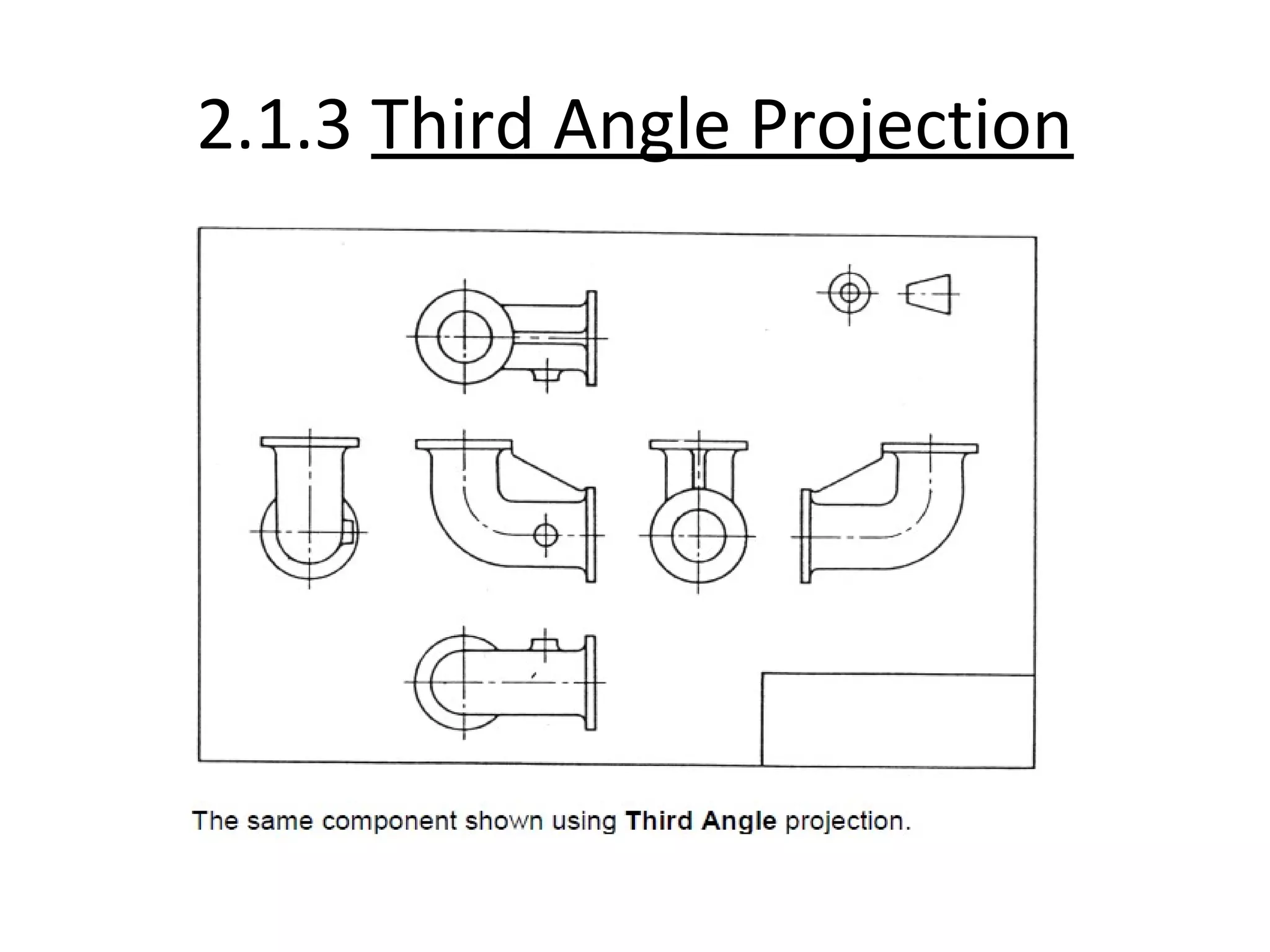 2.1.3 Third Angle Projection

The same component shown using Third Angle projection.