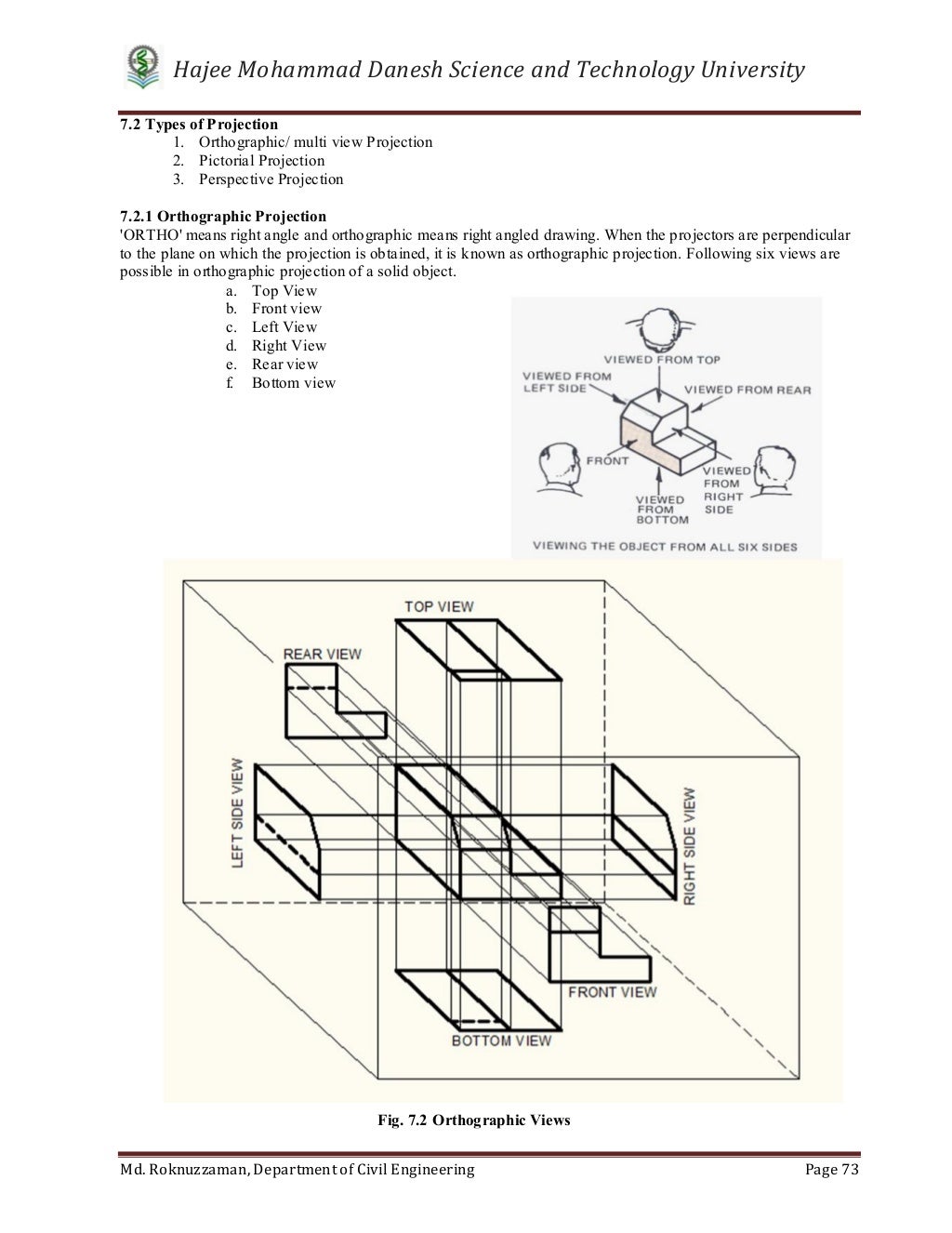 Hajee Mohammad Danesh Science and Technology University

7.2 Types of Projection

1. Orthographic/ multi view Projection
2. Pictorial Projection
3. Perspective Projection

7.2.1 Orthographic Projection

'ORTHO' means right angle and orthographic means right angled drawing. When the projectors are perpendicular to the plane on which the projection is obtained, it is known as orthographic projection. Following six views are possible in orthographic projection of a solid object.

a. Top View
b. Front view
c. Left View
d. Right View
e. Rear view
f. Bottom view

VIEWED FROM TOP
VIEWED FROM LEFT SIDE
VIEWED FROM REAR
FRONT
VIEWED FROM RIGHT SIDE
VIEWED FROM BOTTOM
VIEWING THE OBJECT FROM ALL SIX SIDES

TOP VIEW
REAR VIEW
LEFT SIDE VIEW
RIGHT SIDE VIEW
FRONT VIEW
BOTTOM VIEW

Fig. 7.2 Orthographic Views

Md. Roknuzzaman, Department of Civil Engineering

Page 73