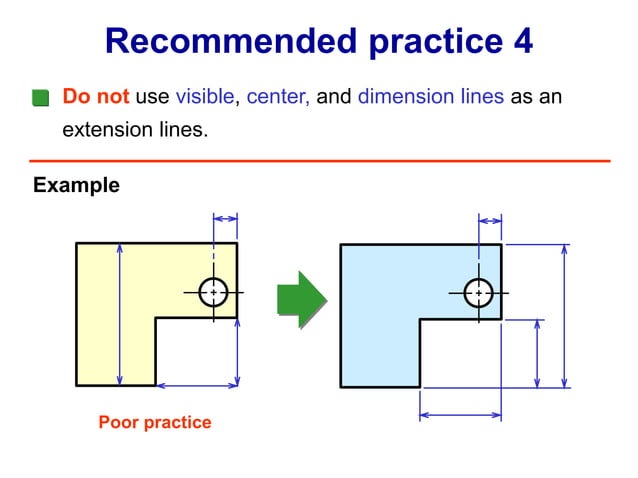 Recommended practice 4

Do not use visible, center, and dimension lines as an extension lines.

Example

Poor practice