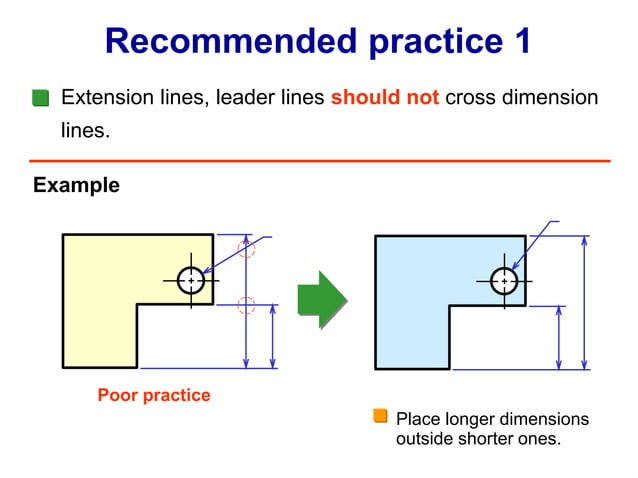 Recommended practice 1

Extension lines, leader lines should not cross dimension lines.

Example

Poor practice

Place longer dimensions outside shorter ones.