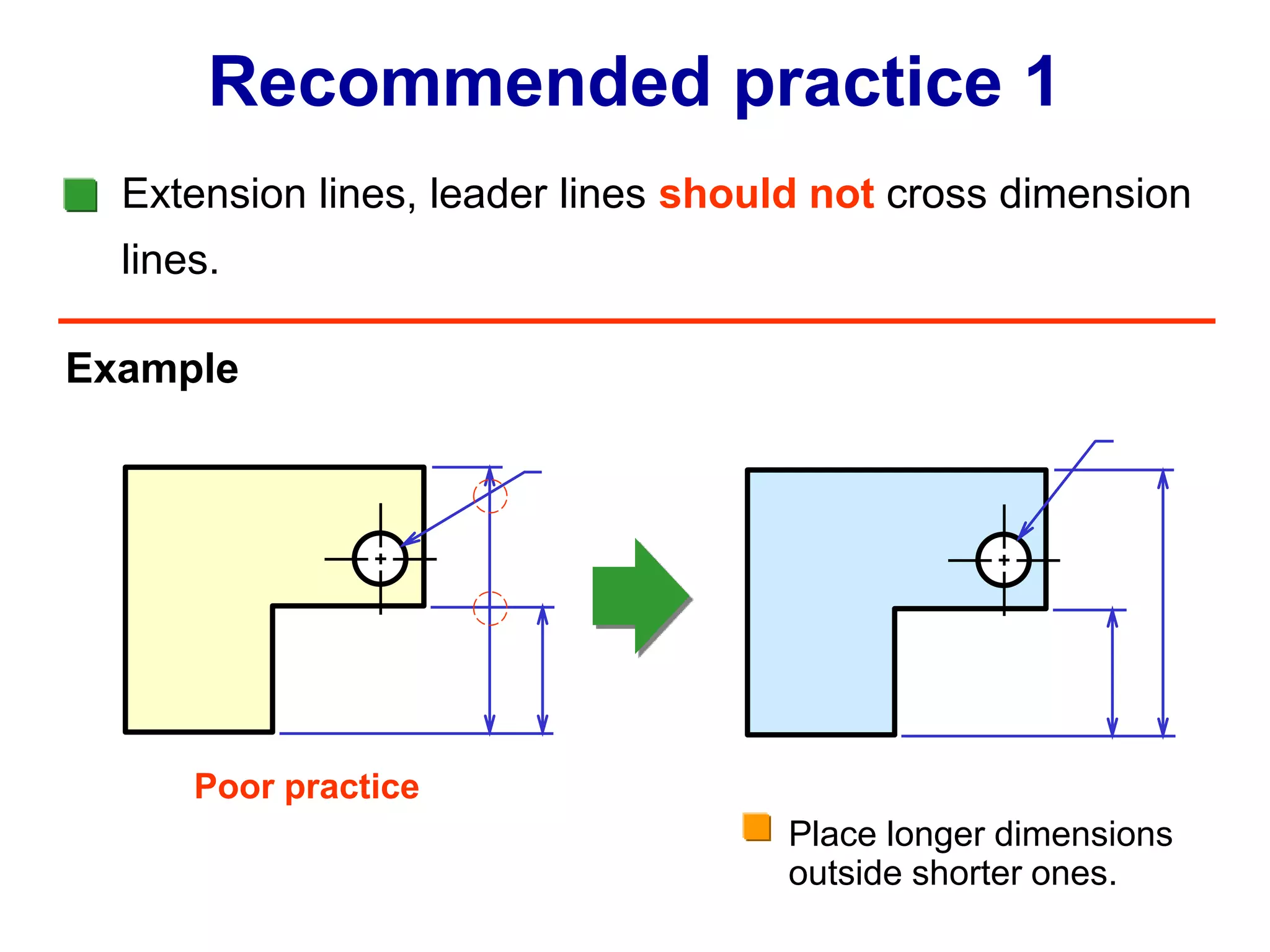 Recommended practice 1

Extension lines, leader lines should not cross dimension lines.

Example

Poor practice

Place longer dimensions outside shorter ones.