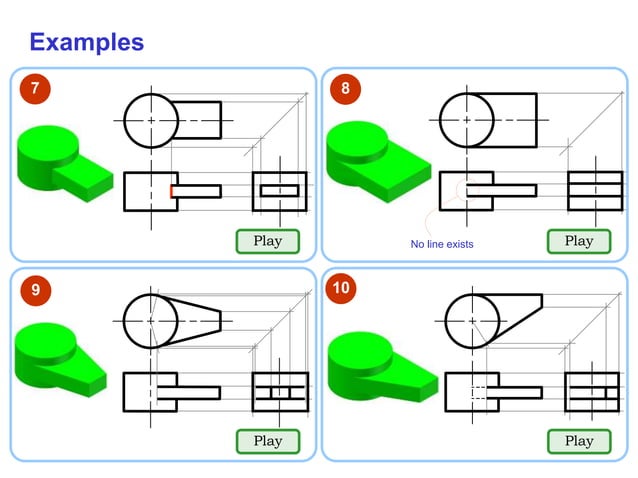 Examples

7

Play

8

No line exists

Play

9

Play

10

Play