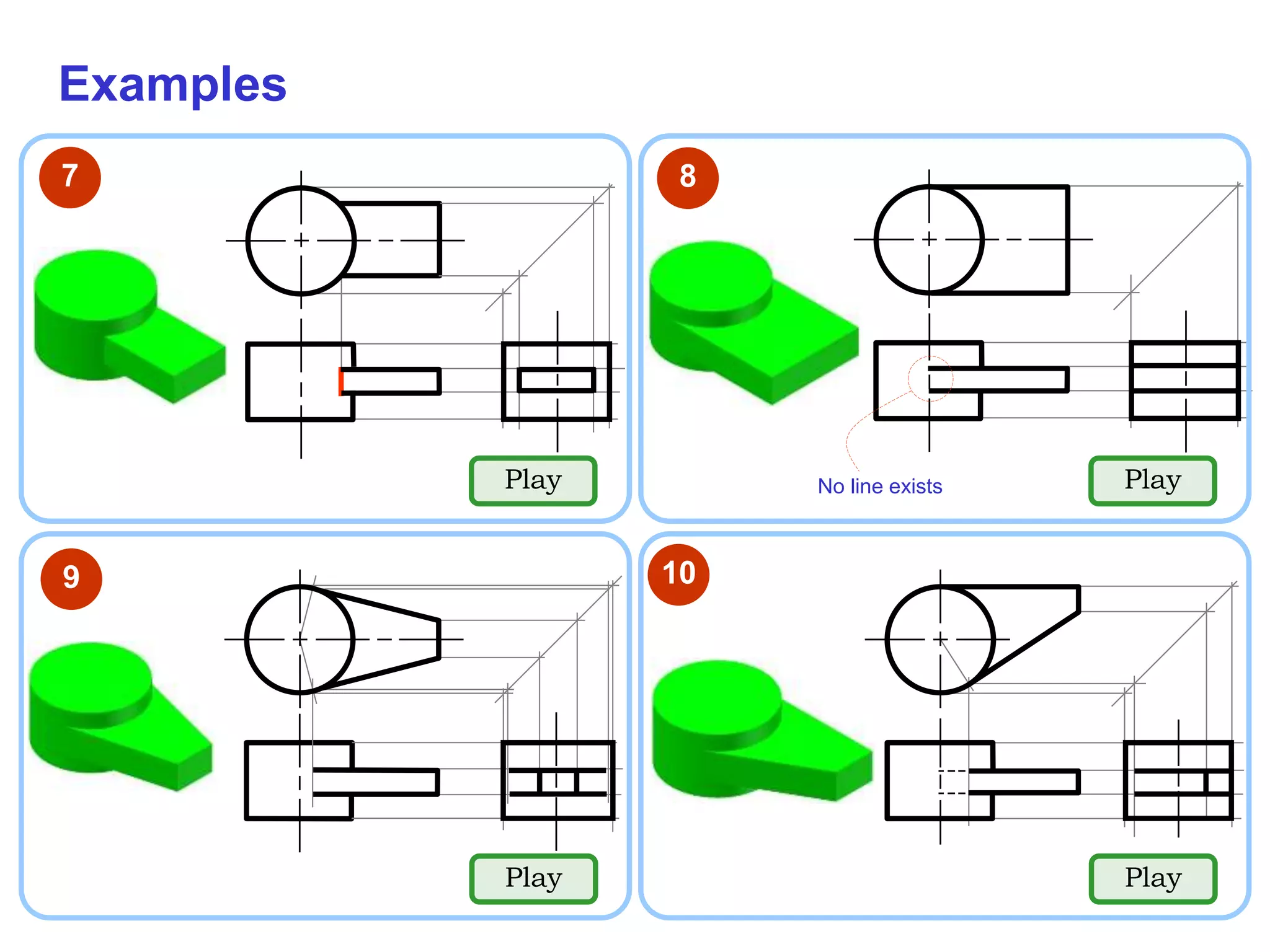 Examples

7

Play

8

No line exists

Play

9

Play

10

Play